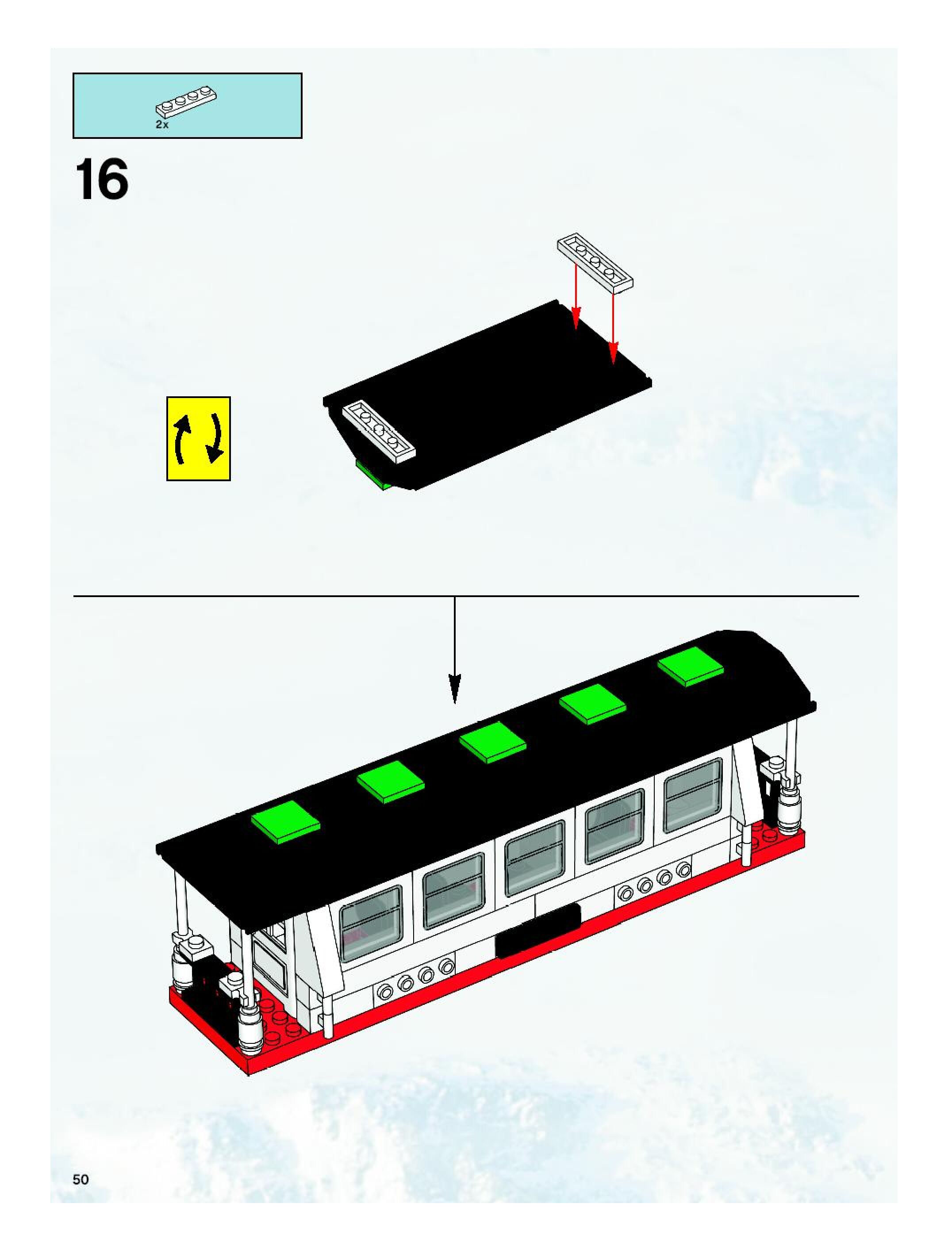 2x

16

50