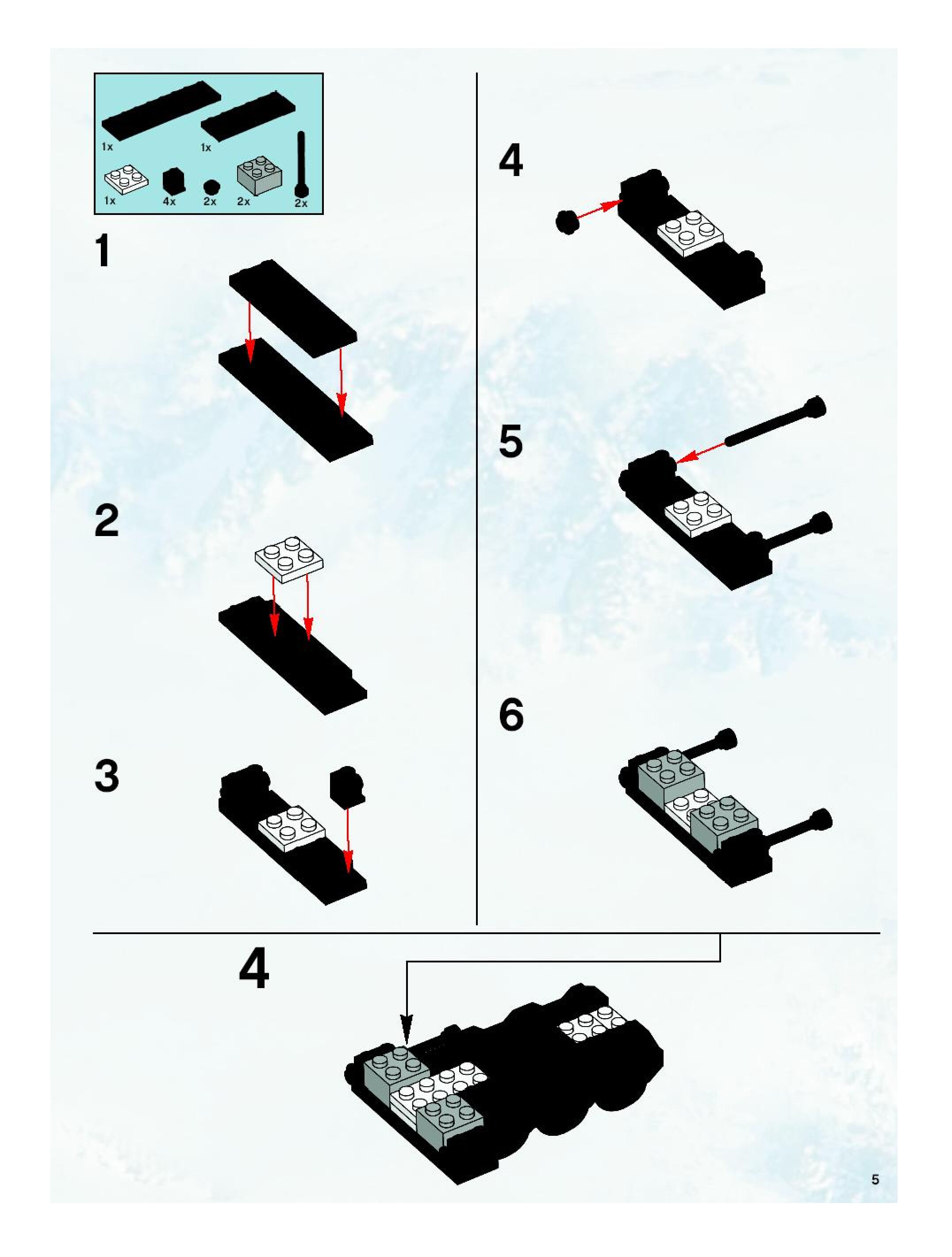 1x
1x
1x
4x
2x
2x
2x

1

2

3

4

5

6

4

5