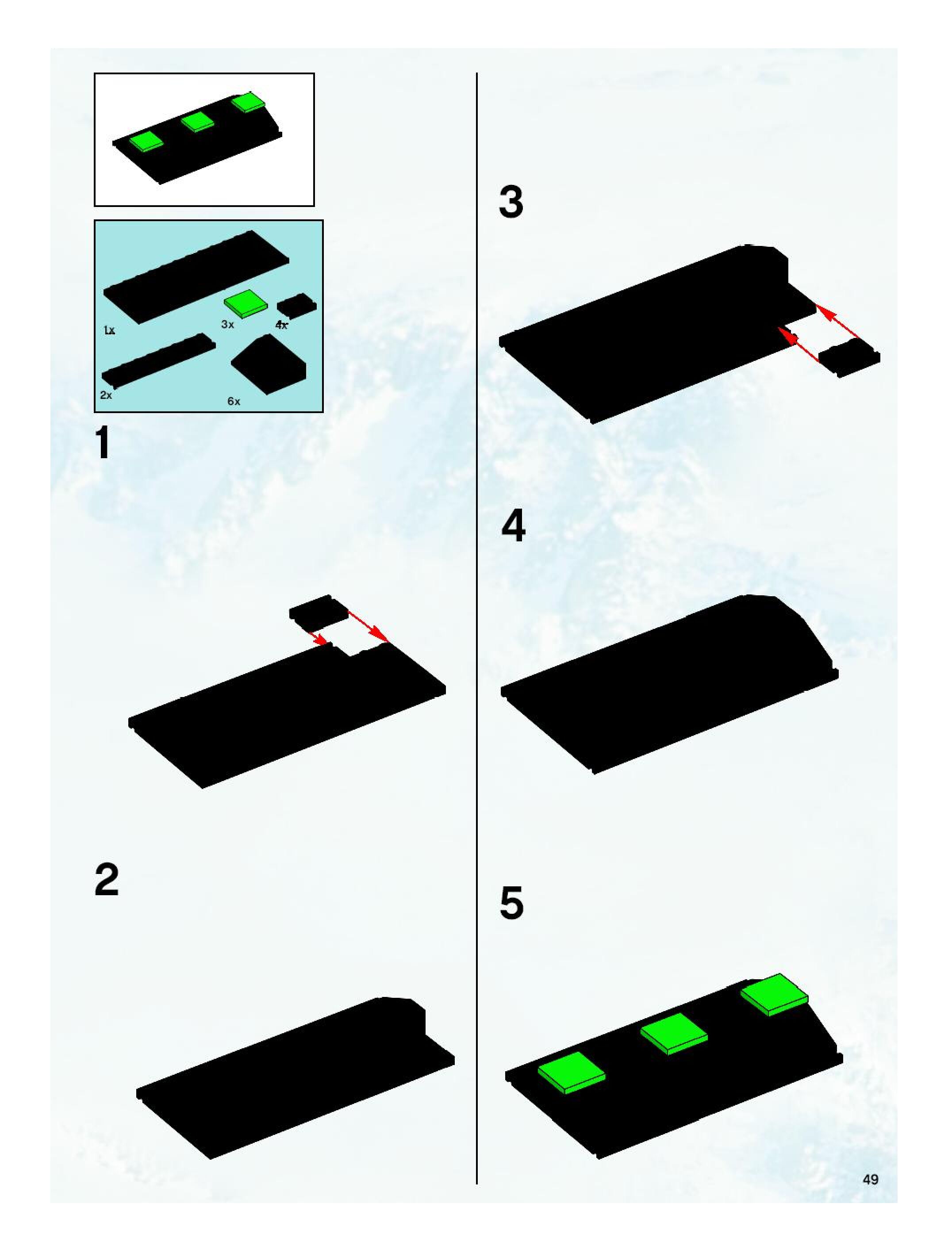 1x
3x
4x
2x
6x

1

2

3

4

5

49