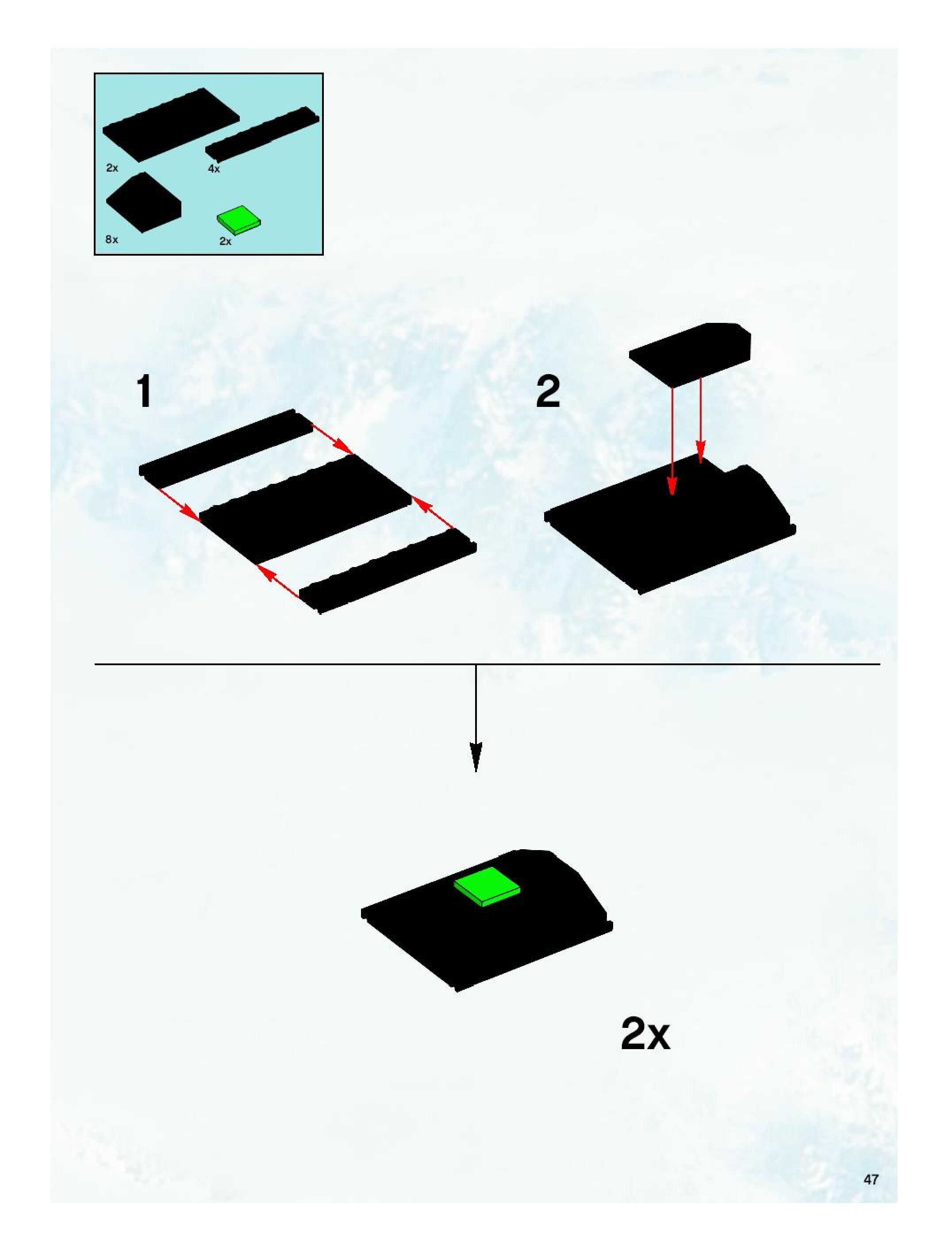 2x
4x
8x
2x

1

2

2x

47