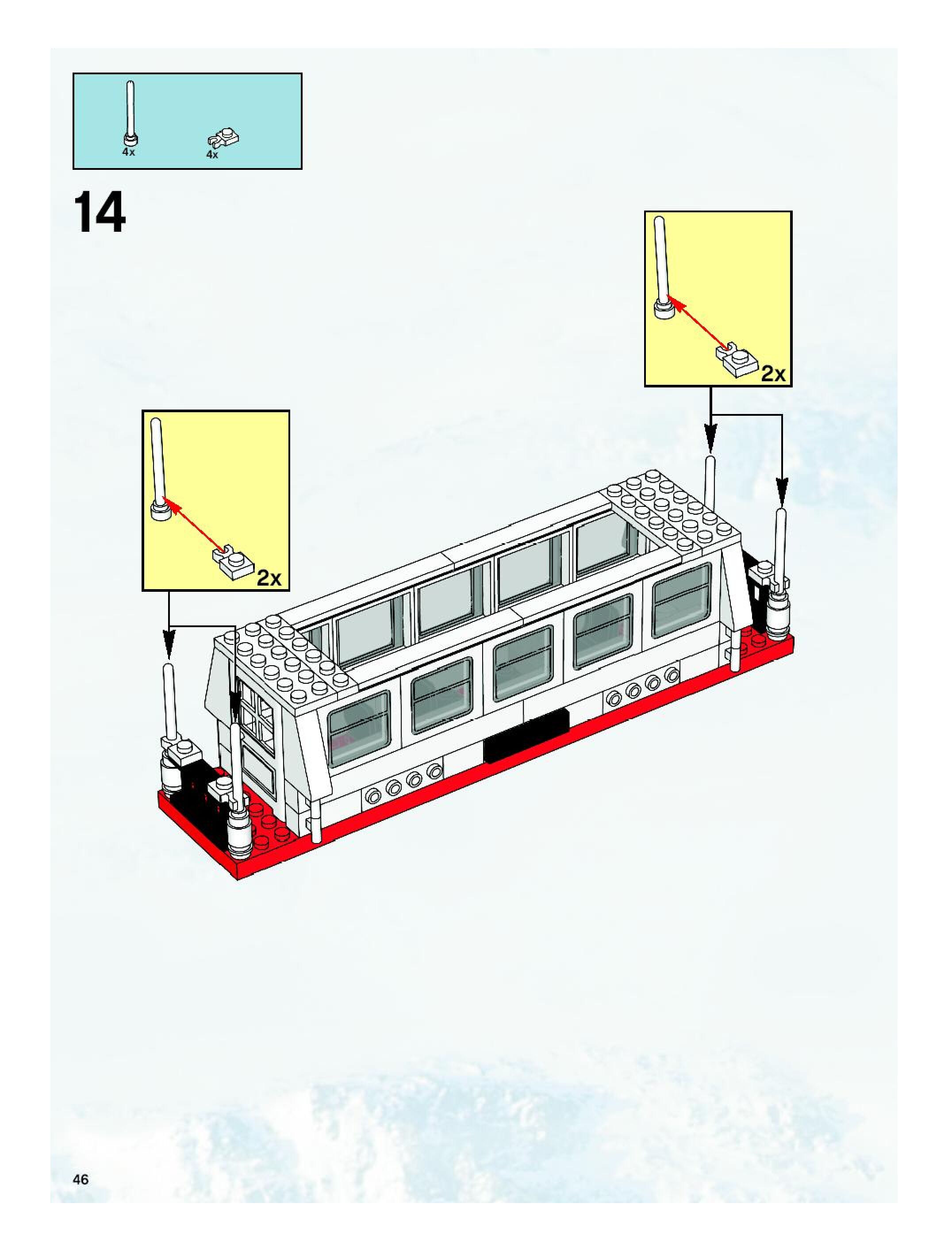 4x
4x

14

2x

2x

46