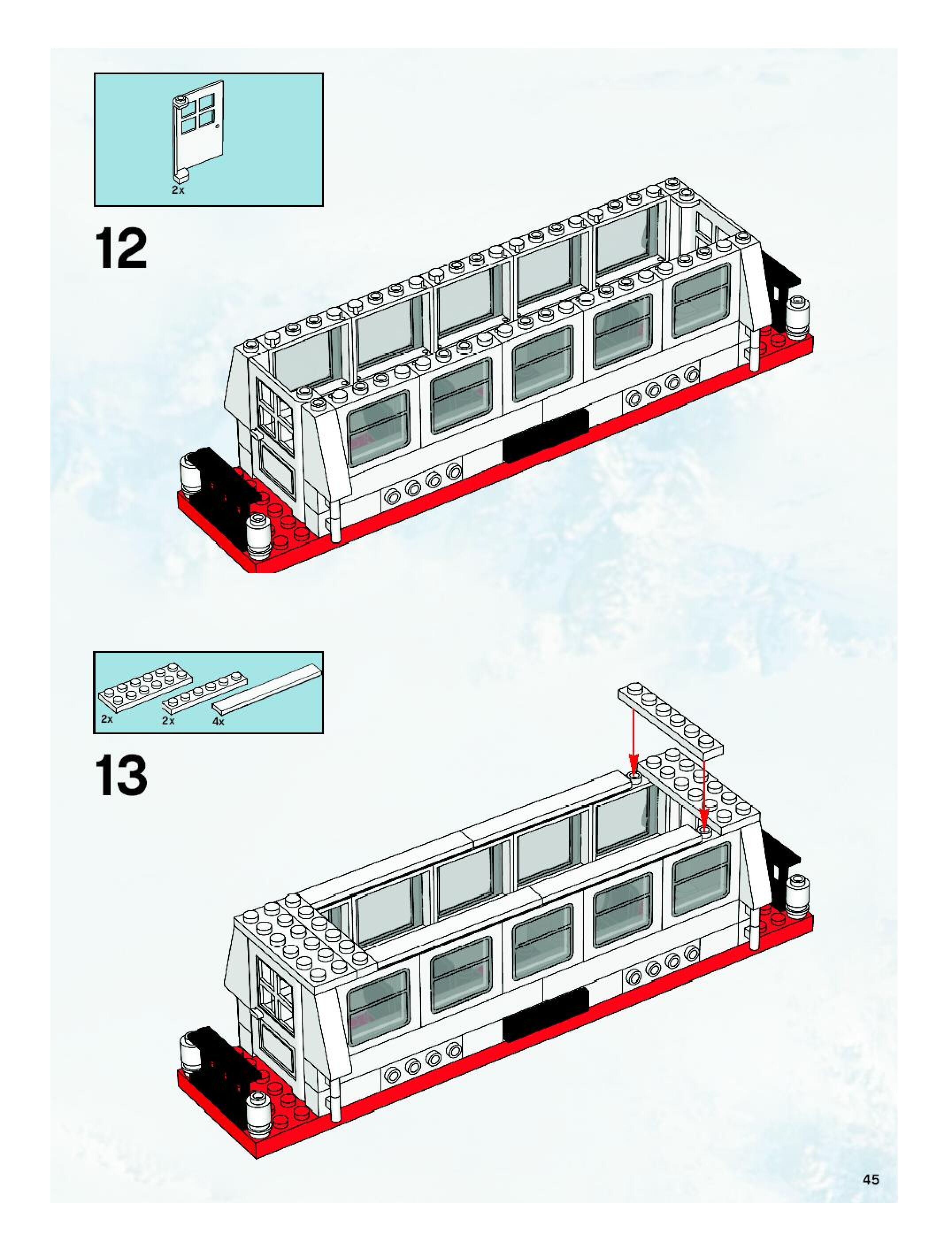 2x

12

2x
2x
4x

13

45