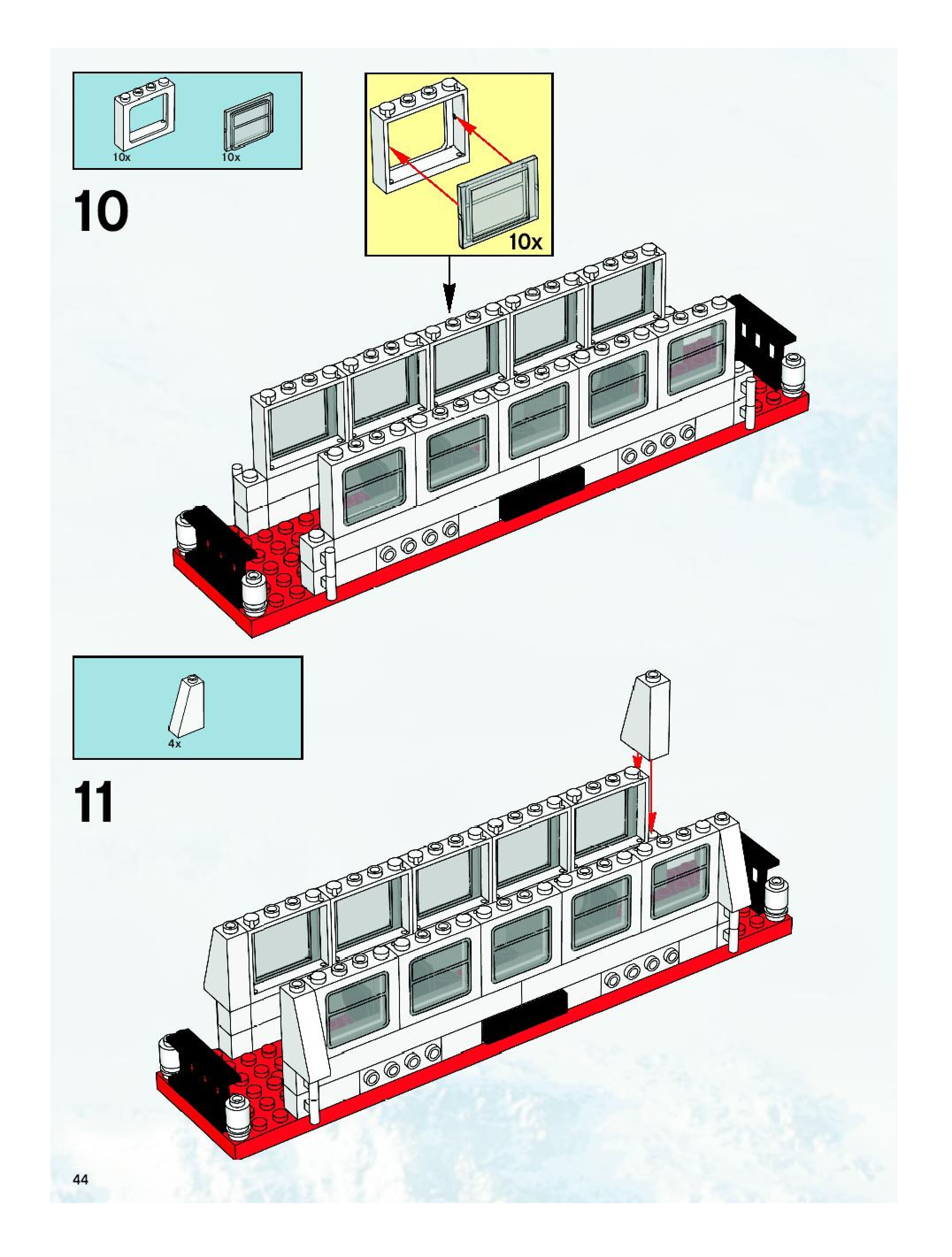 10x
10x

10

10x

4x

11

44