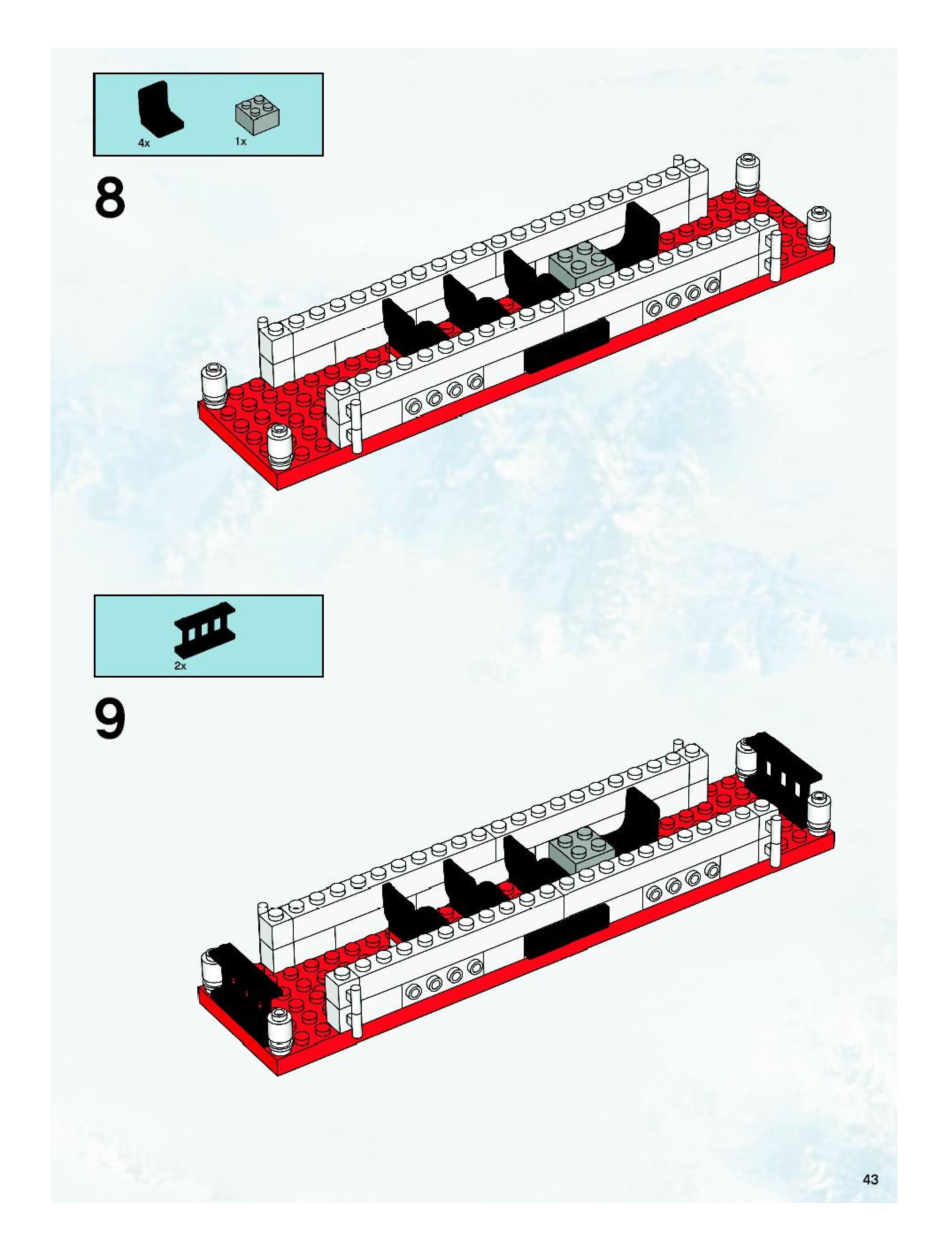 4x

1x

8

2x

9

43