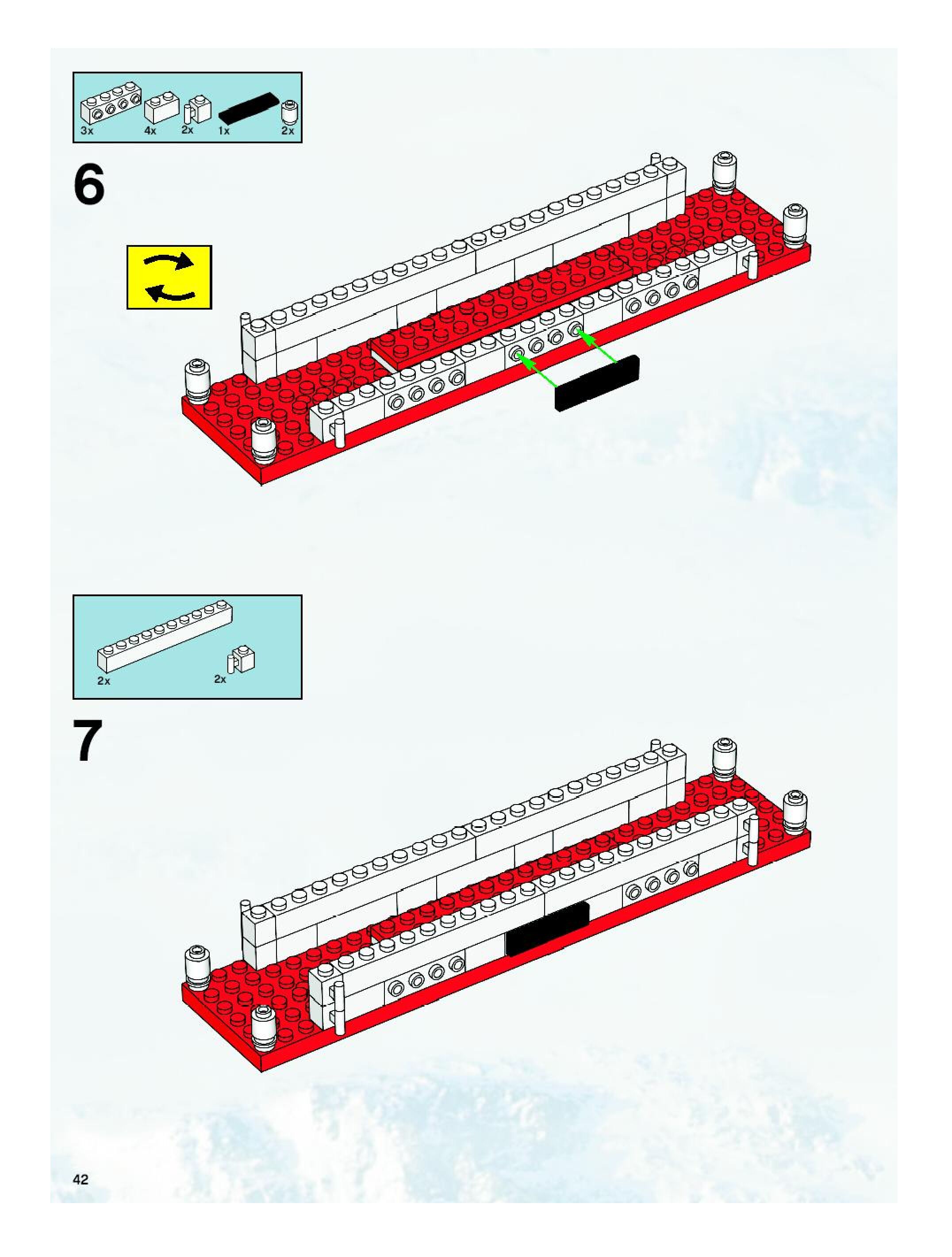 3x 4x 2x 1x 2x

6

2x 2x

7

42