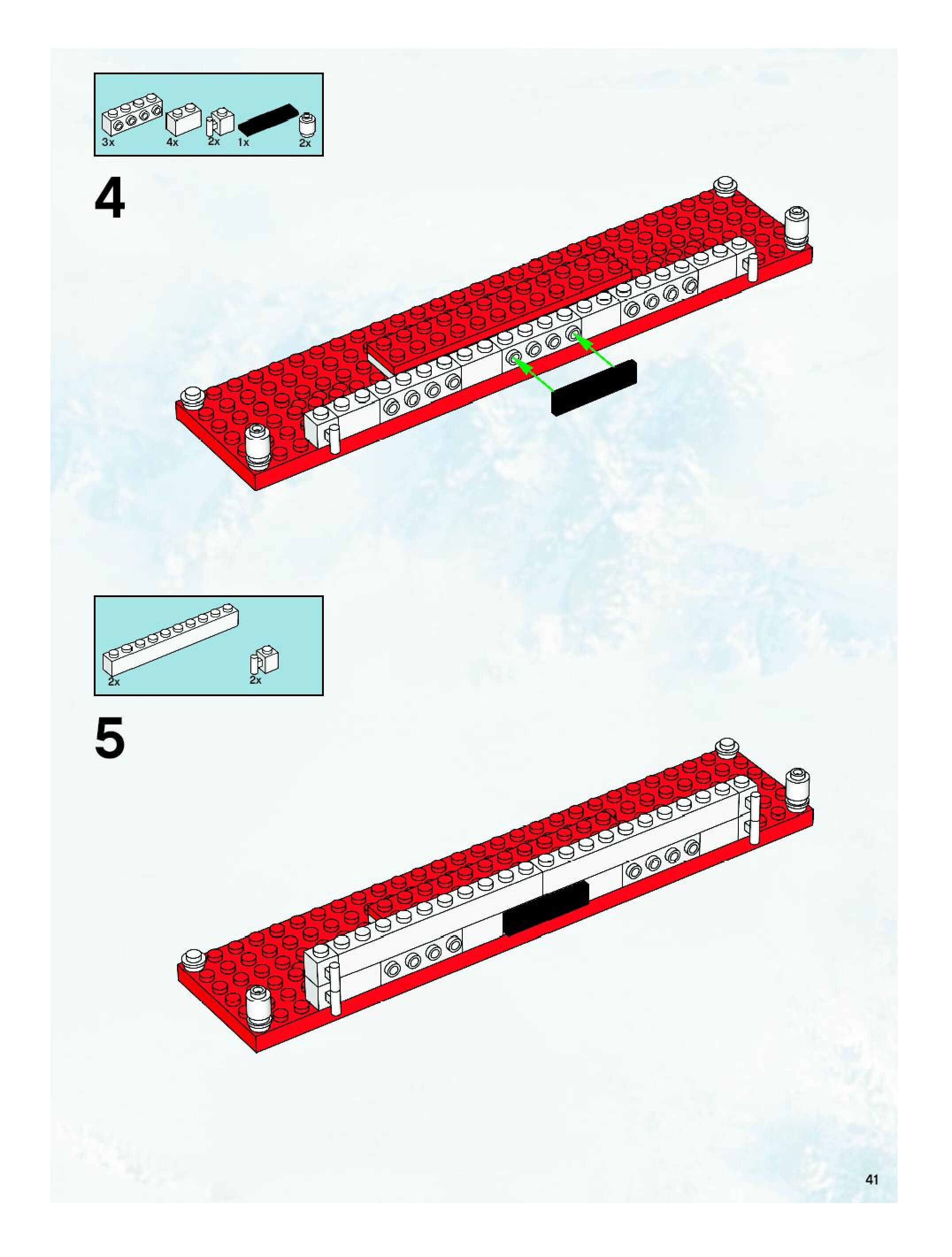 3x 4x 2x 1x 2x

4

2x 2x

5

41