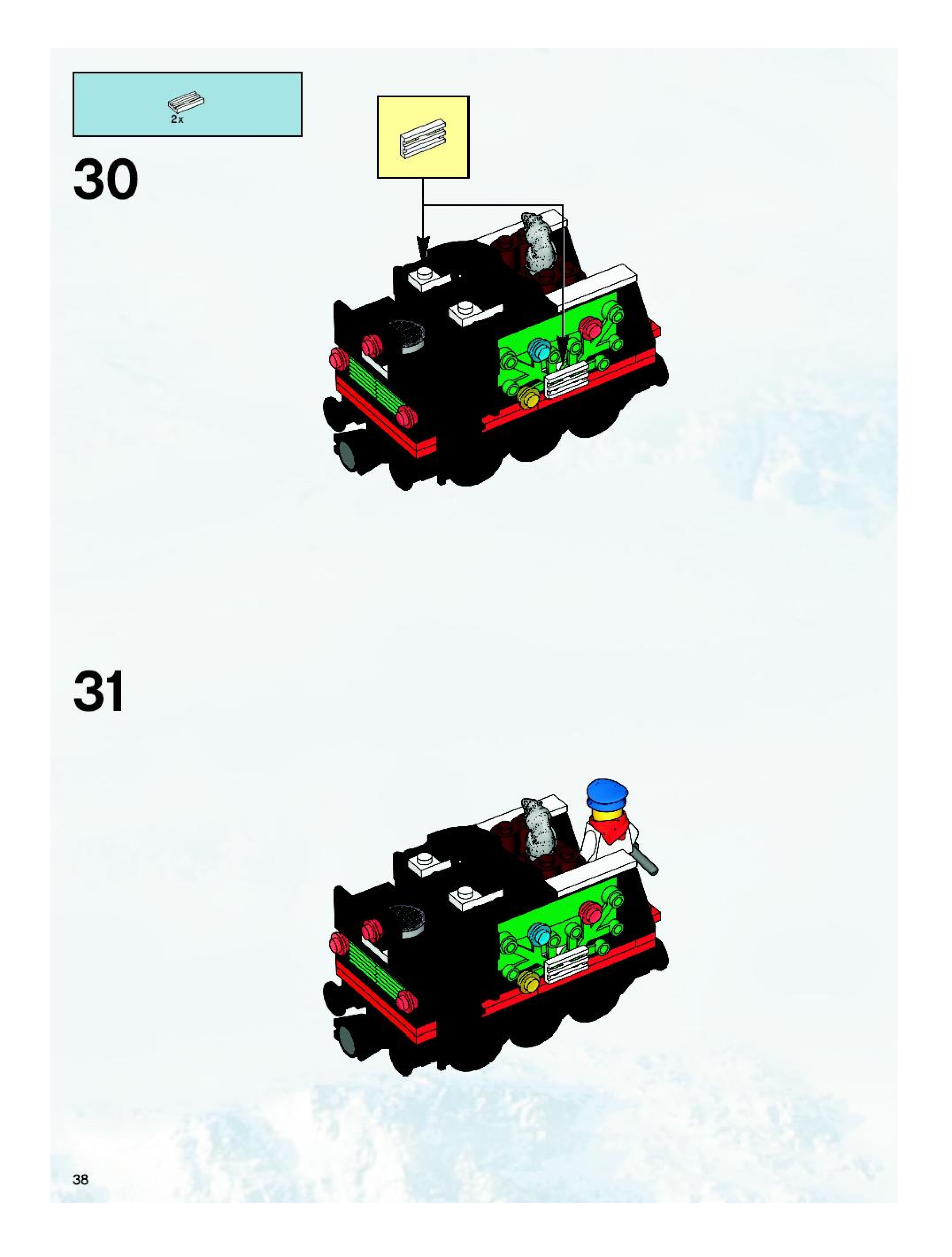 2x

30

31

38