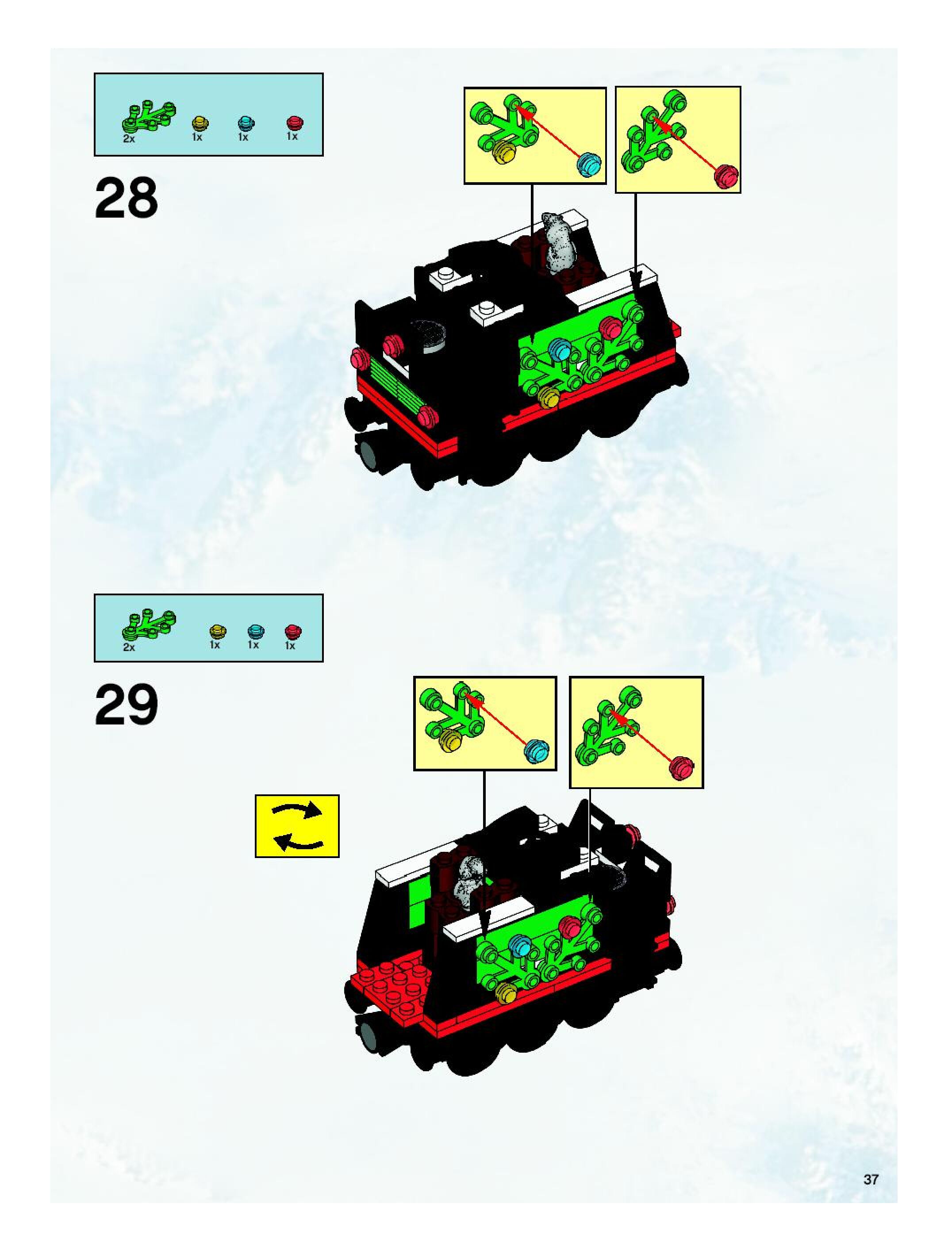 2x 1x 1x 1x

28

2x 1x 1x 1x

29

37