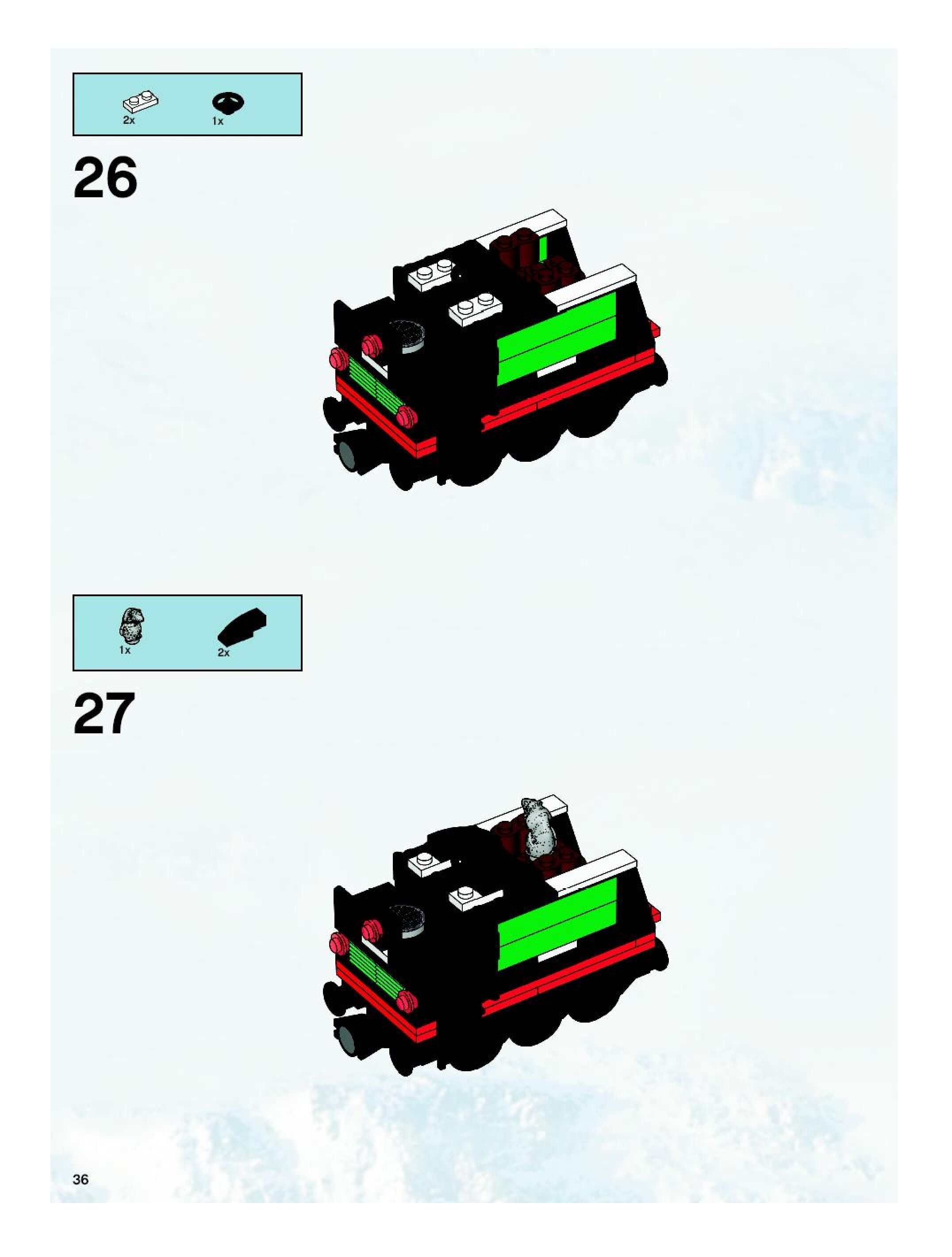 2x

1x

26

1x

2x

27

36