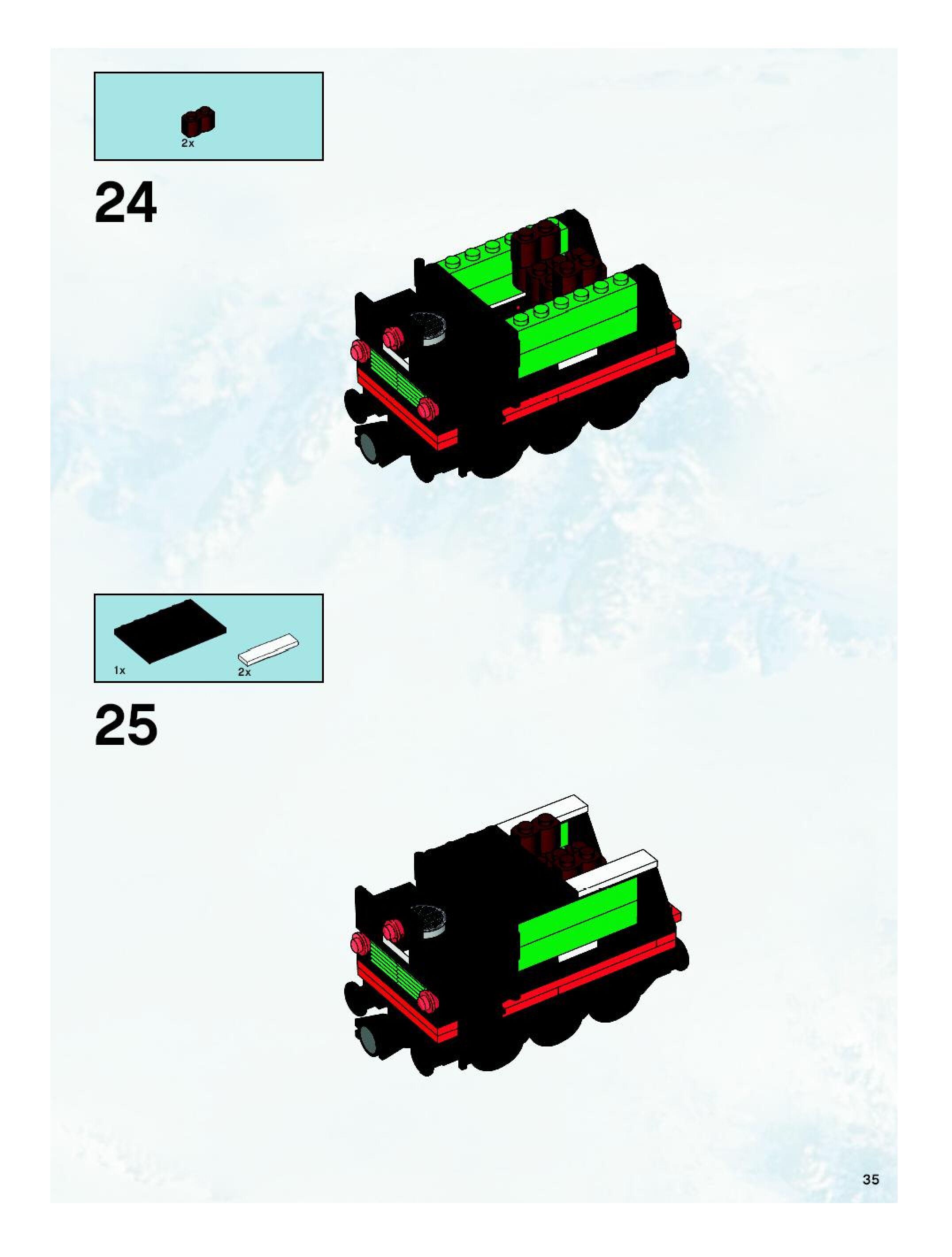 2x

24

1x
2x

25

35