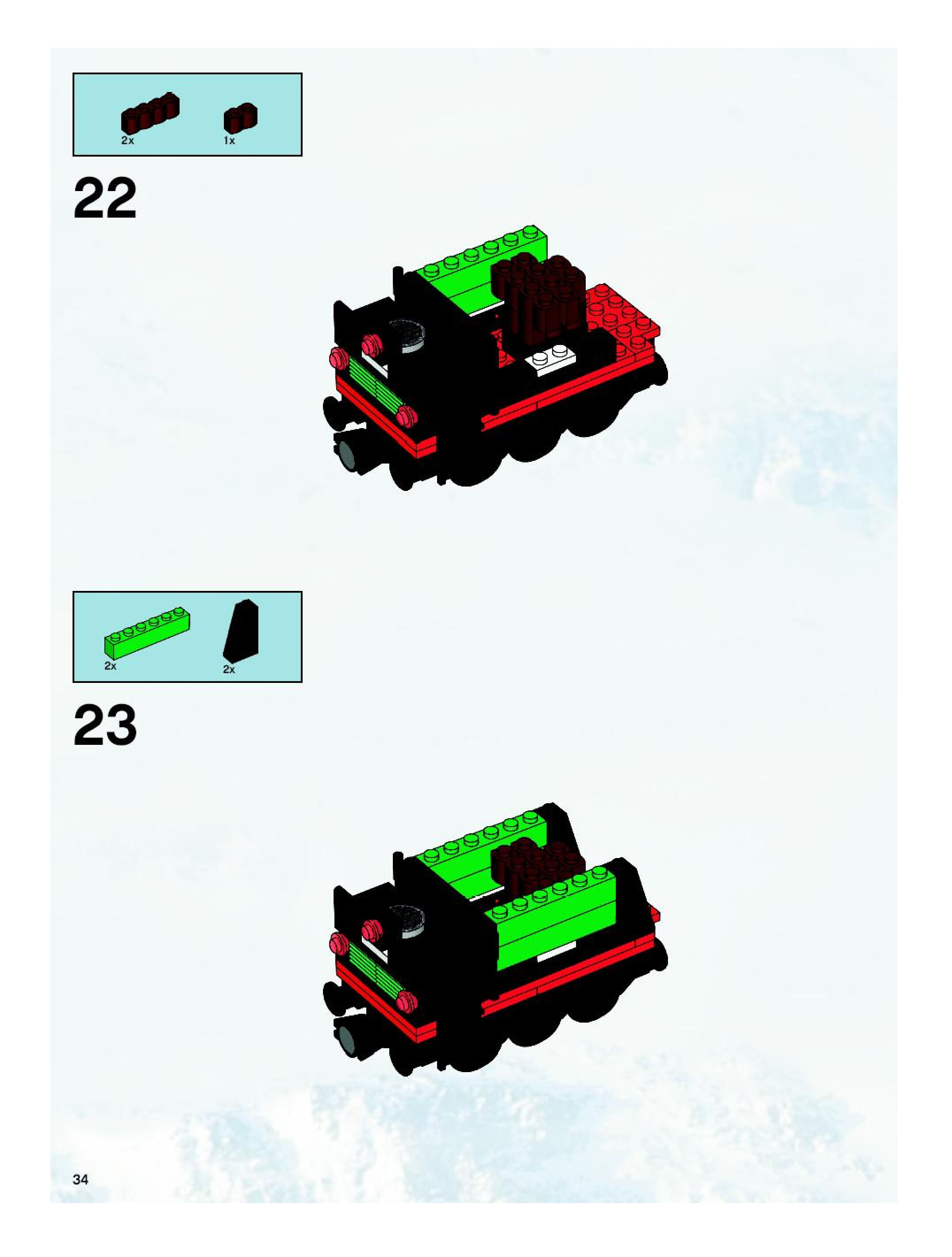 2x 1x

22

2x 2x

23

34