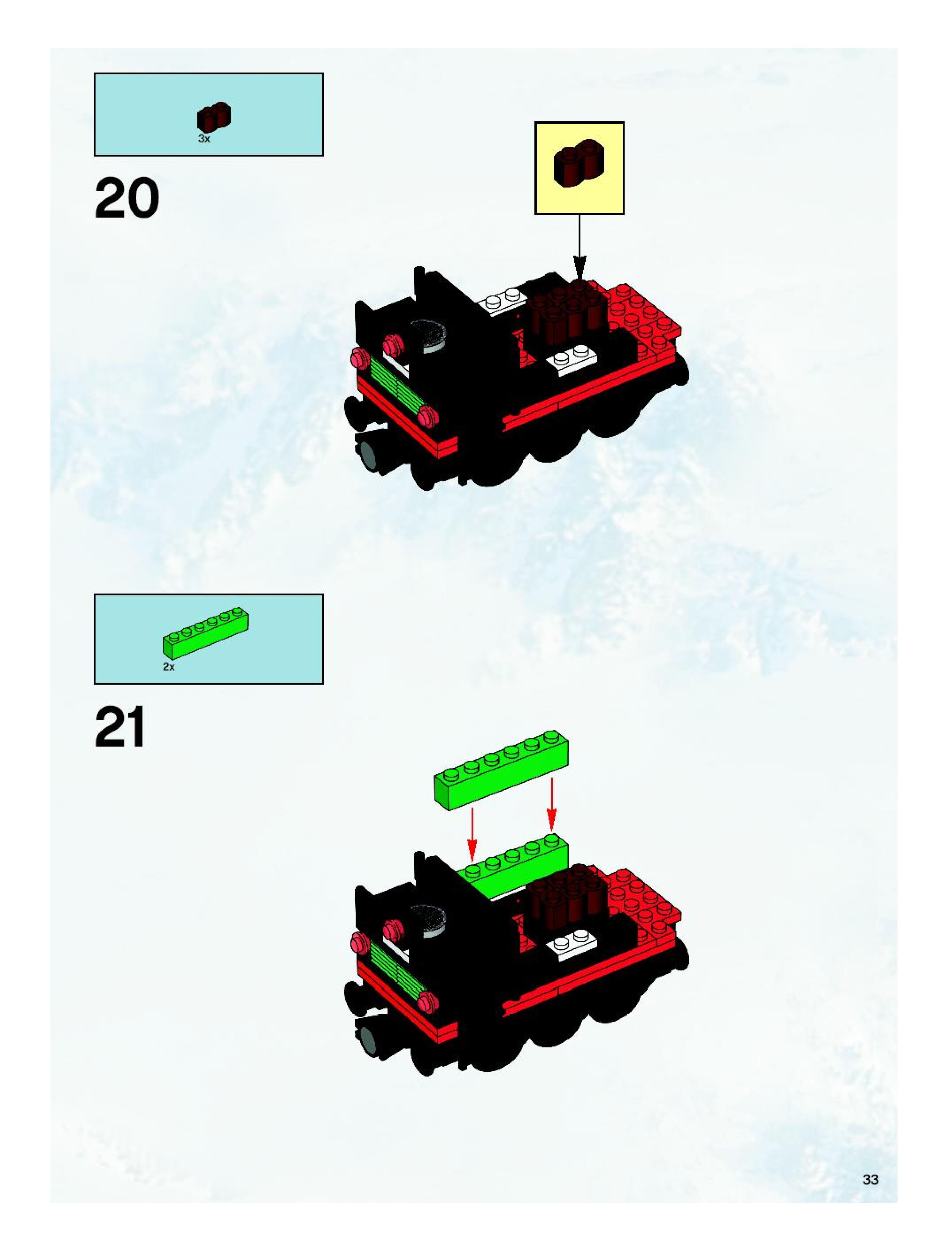 3x

20

2x

21

33