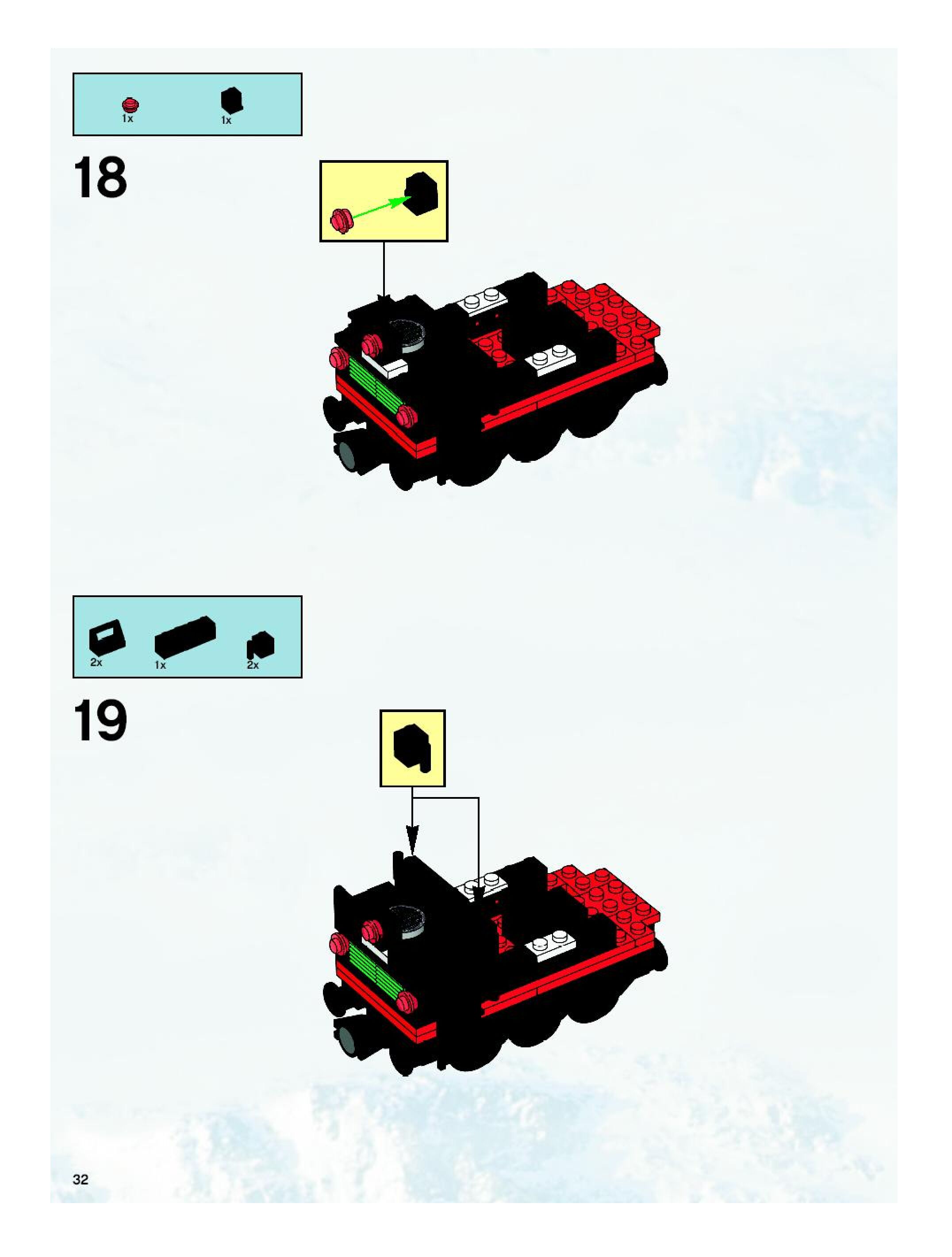 1x
1x

18

2x
1x
2x

19

32