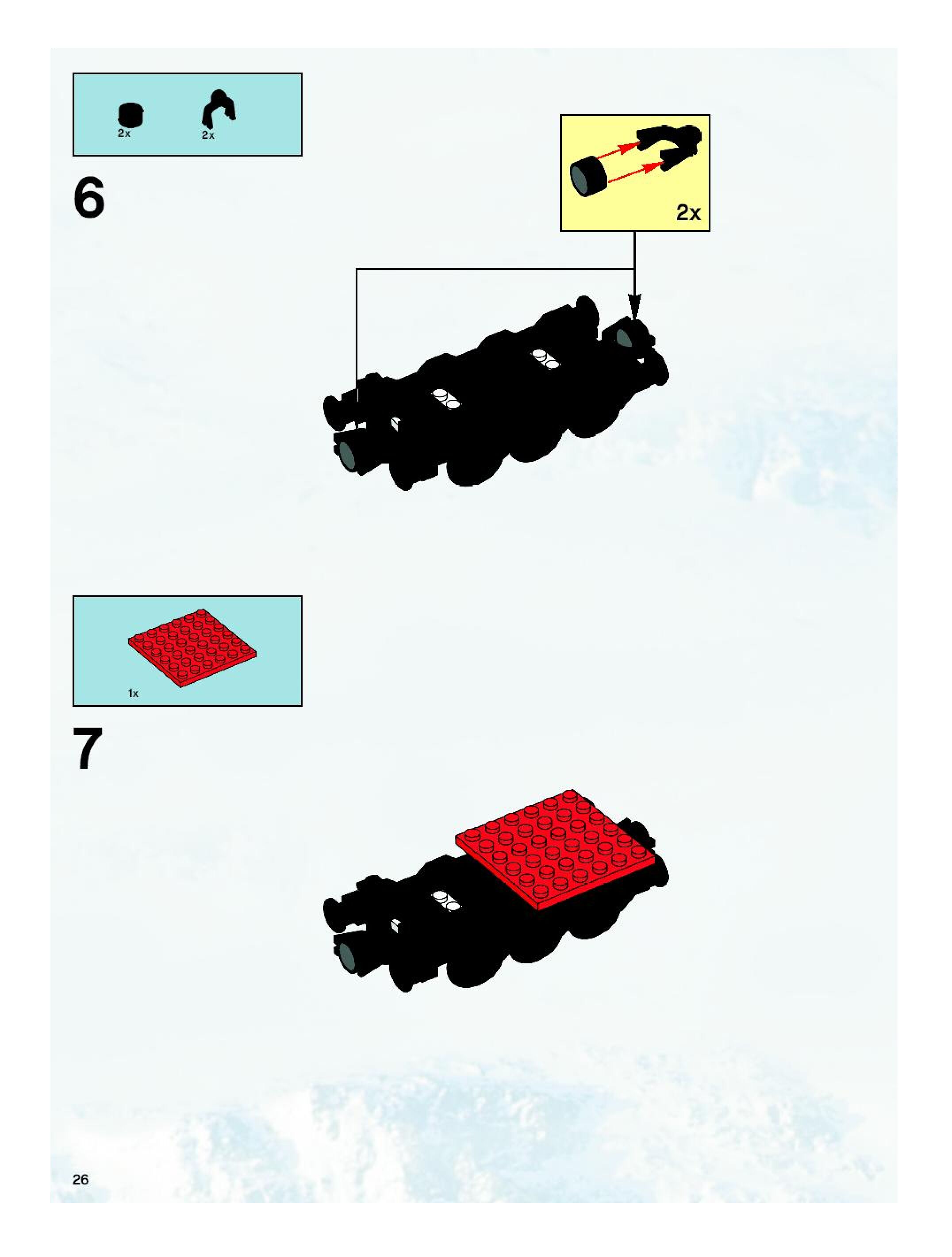 2x

2x

6

2x

1x

7

26