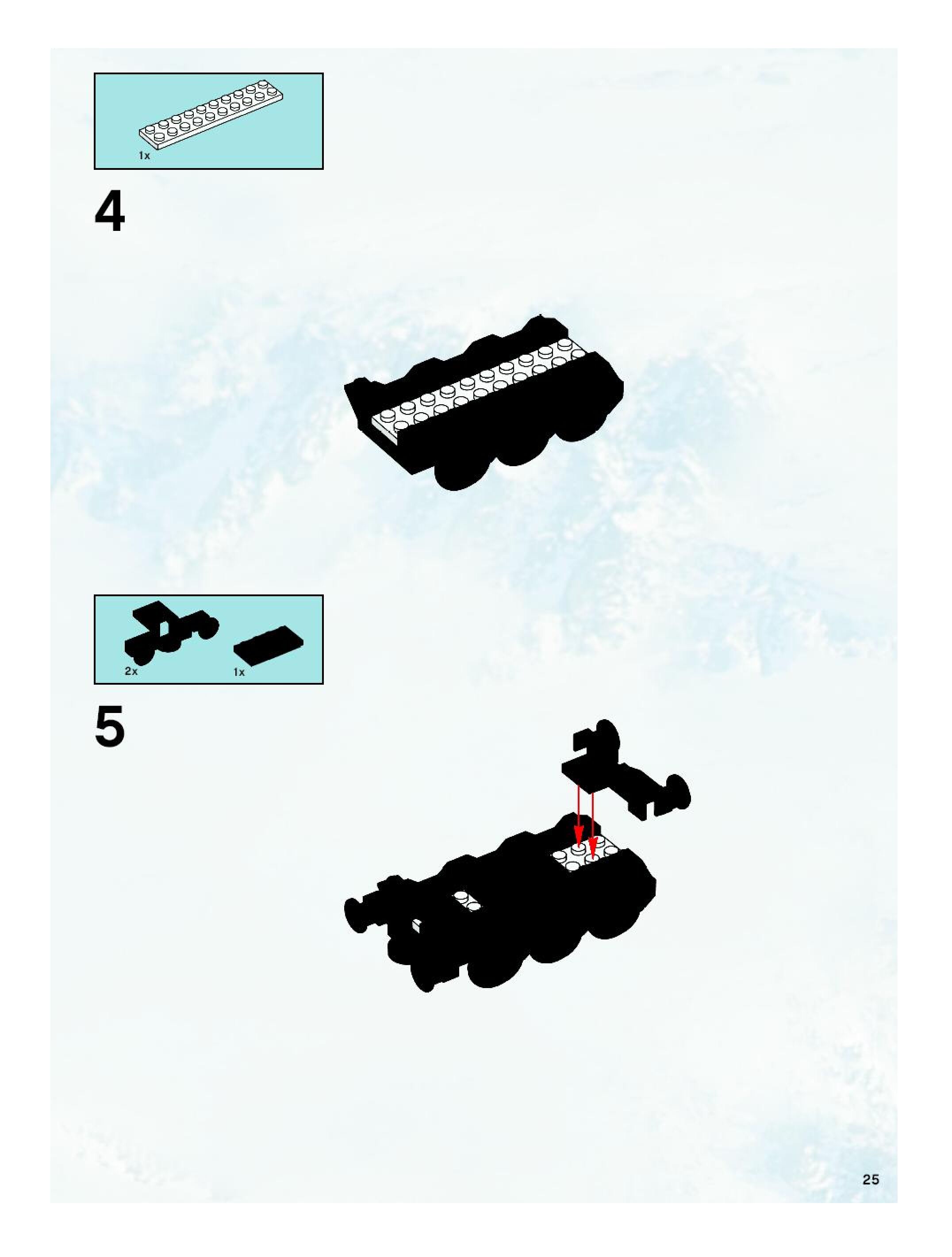 1x

4

2x

1x

5

25