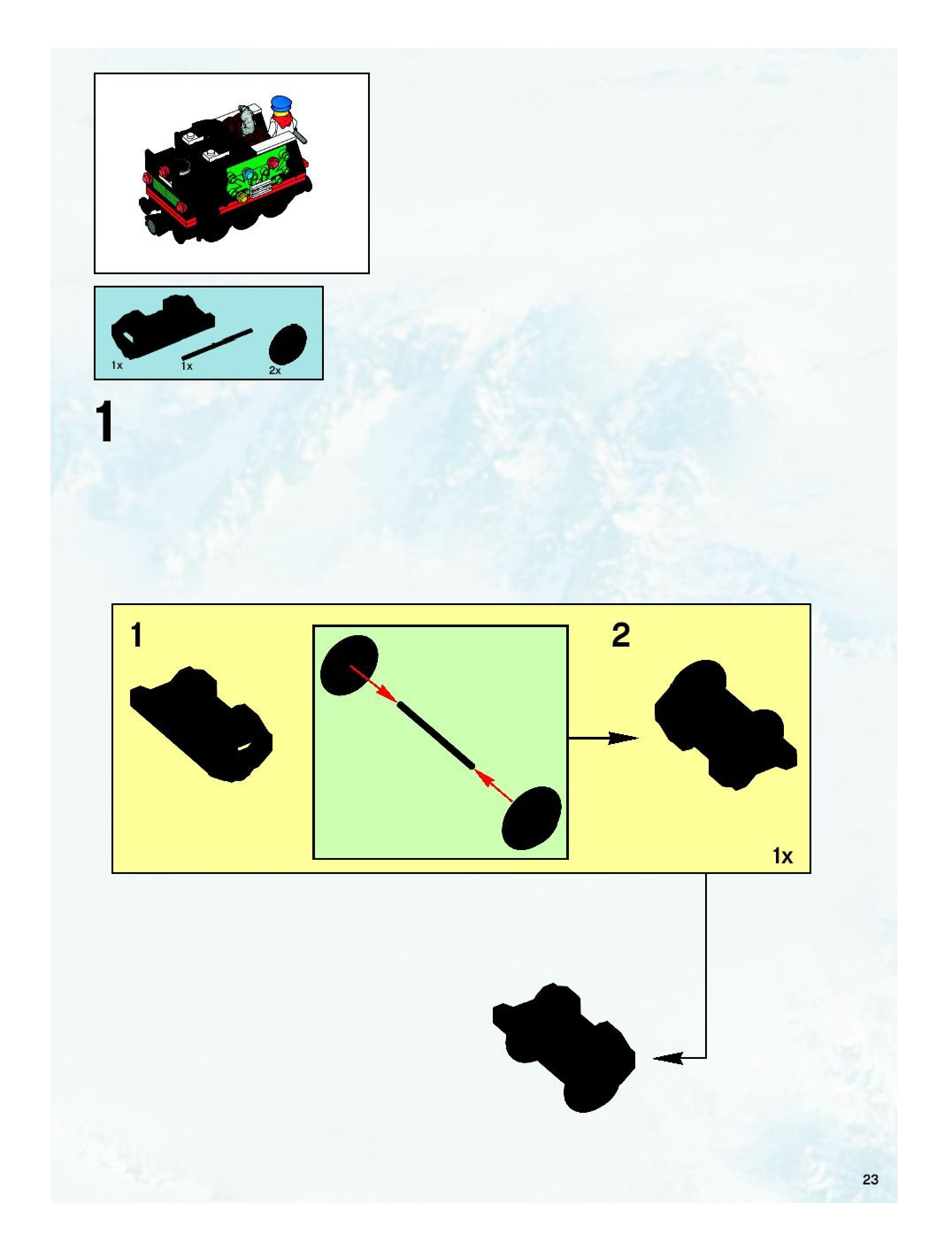 1x 1x 2x

1

1

2

1x

23