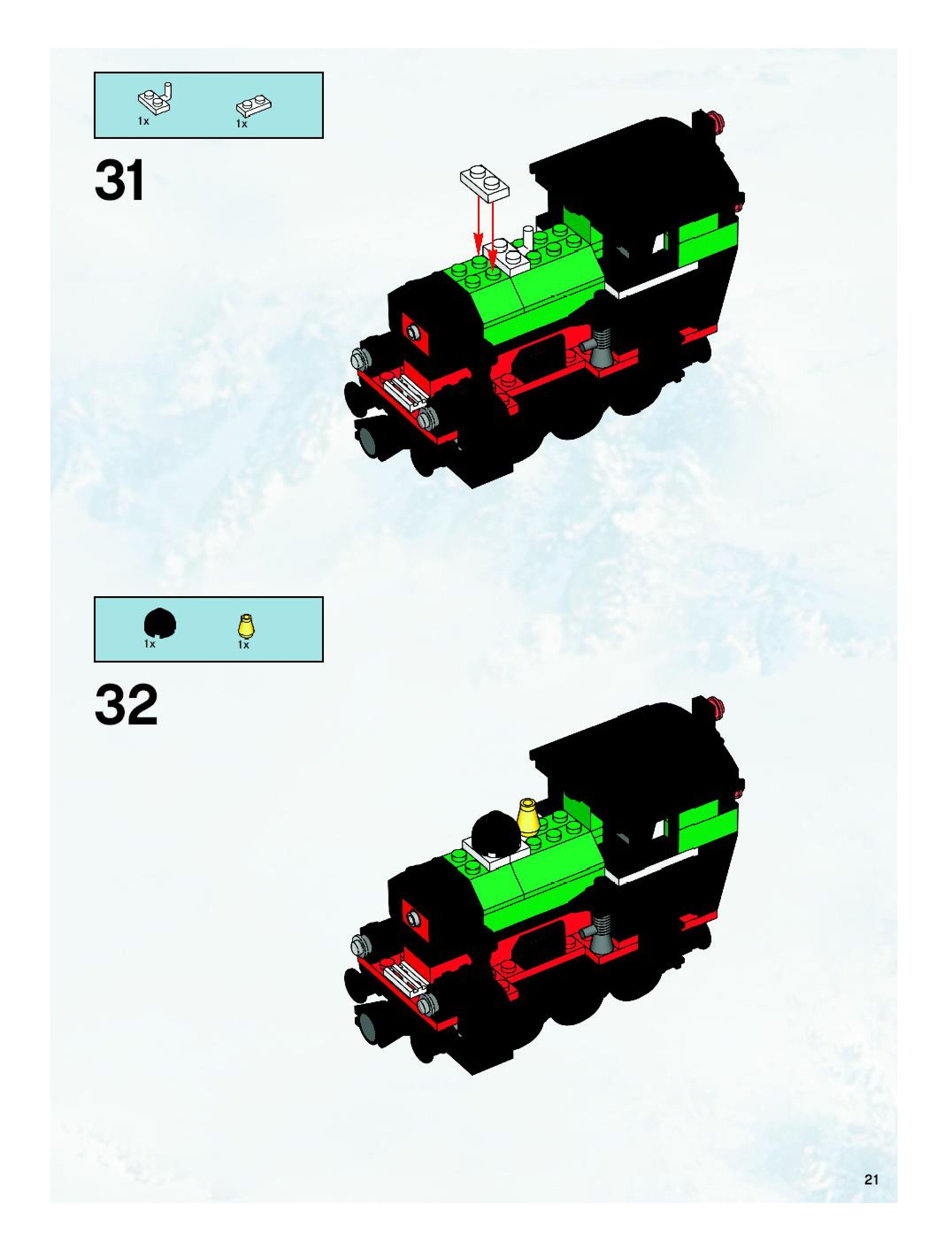 1x
1x

31

1x
1x

32

21