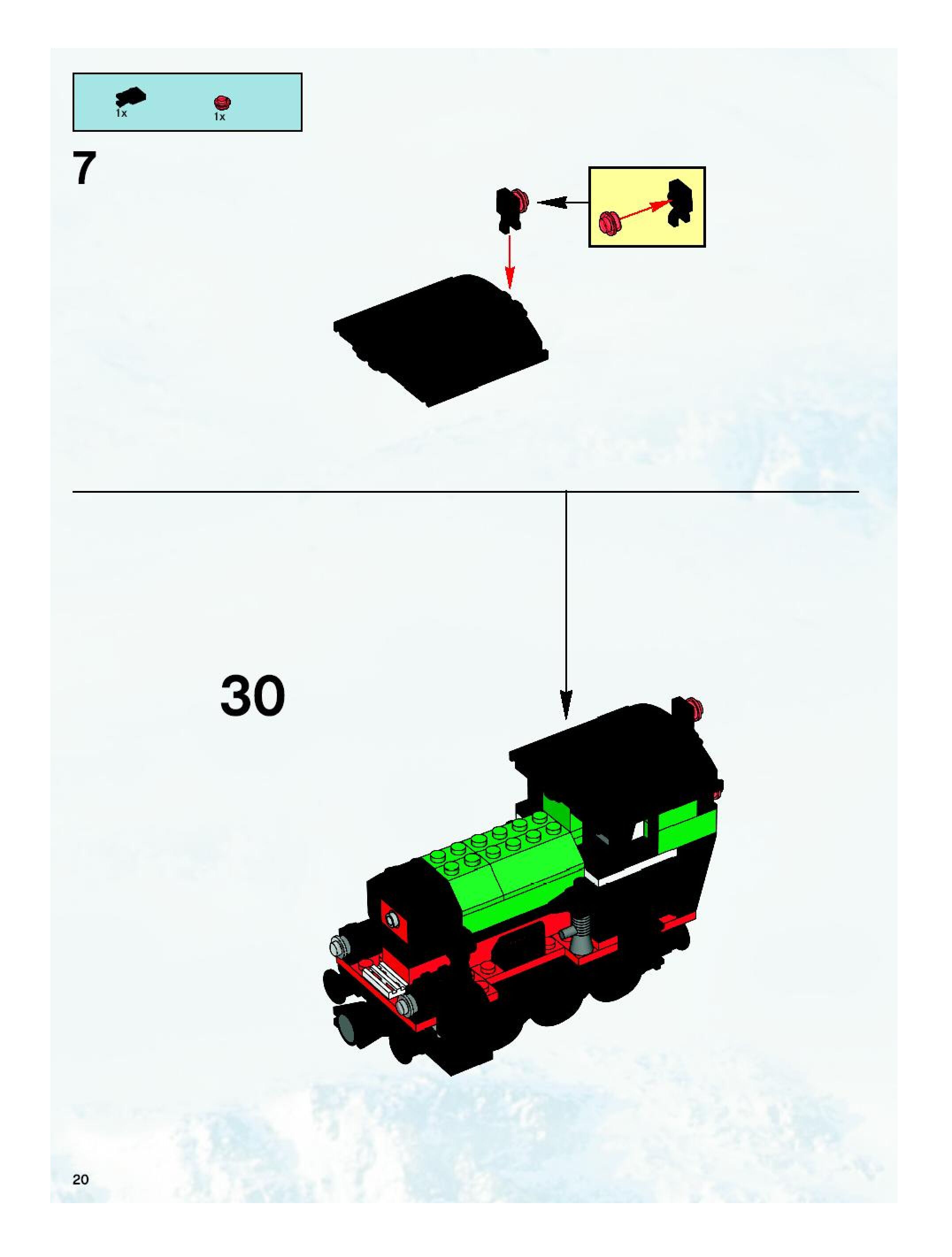 1x
1x

7

30

20