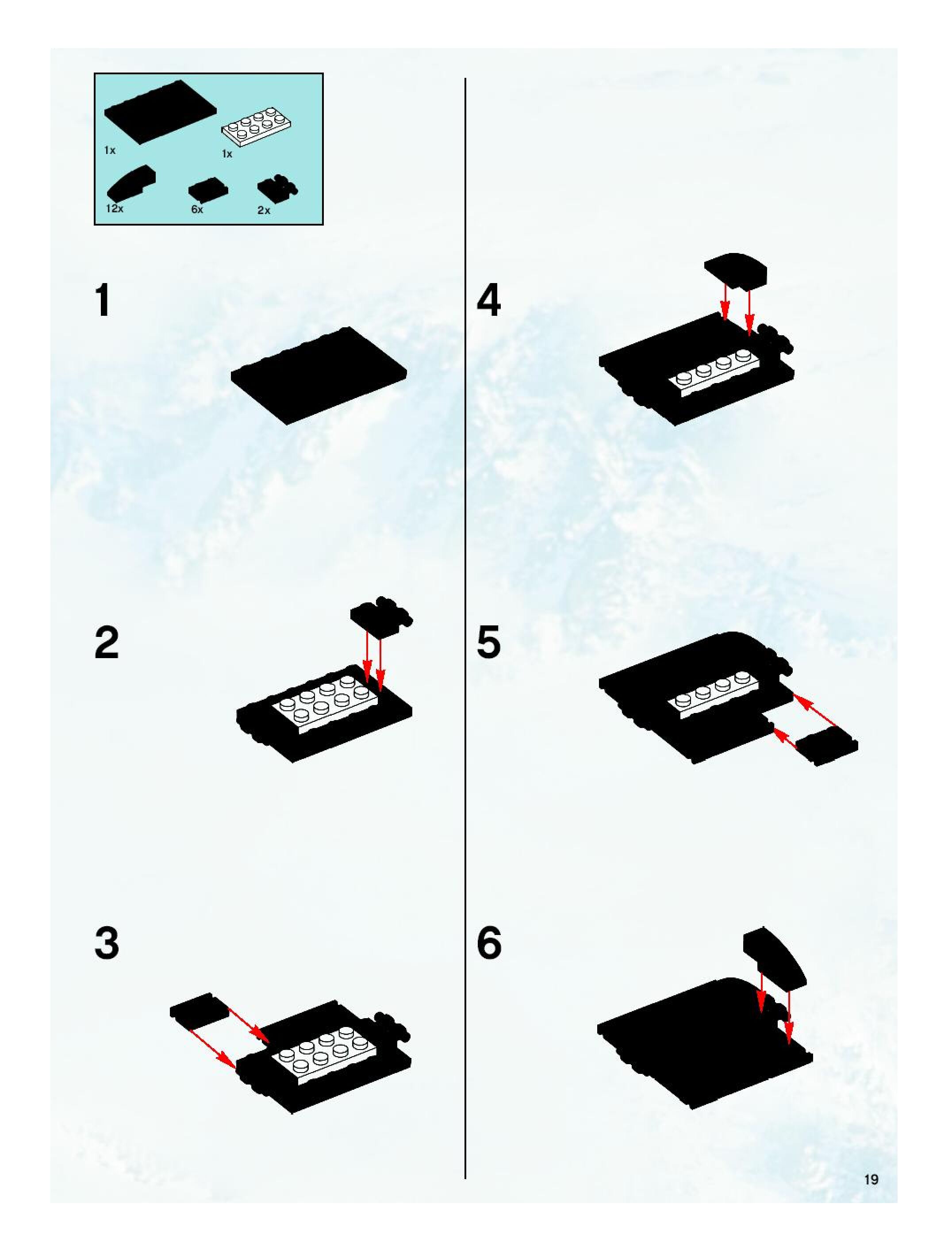 1x
1x
12x
6x
2x

1

2

3

4

5

6

19