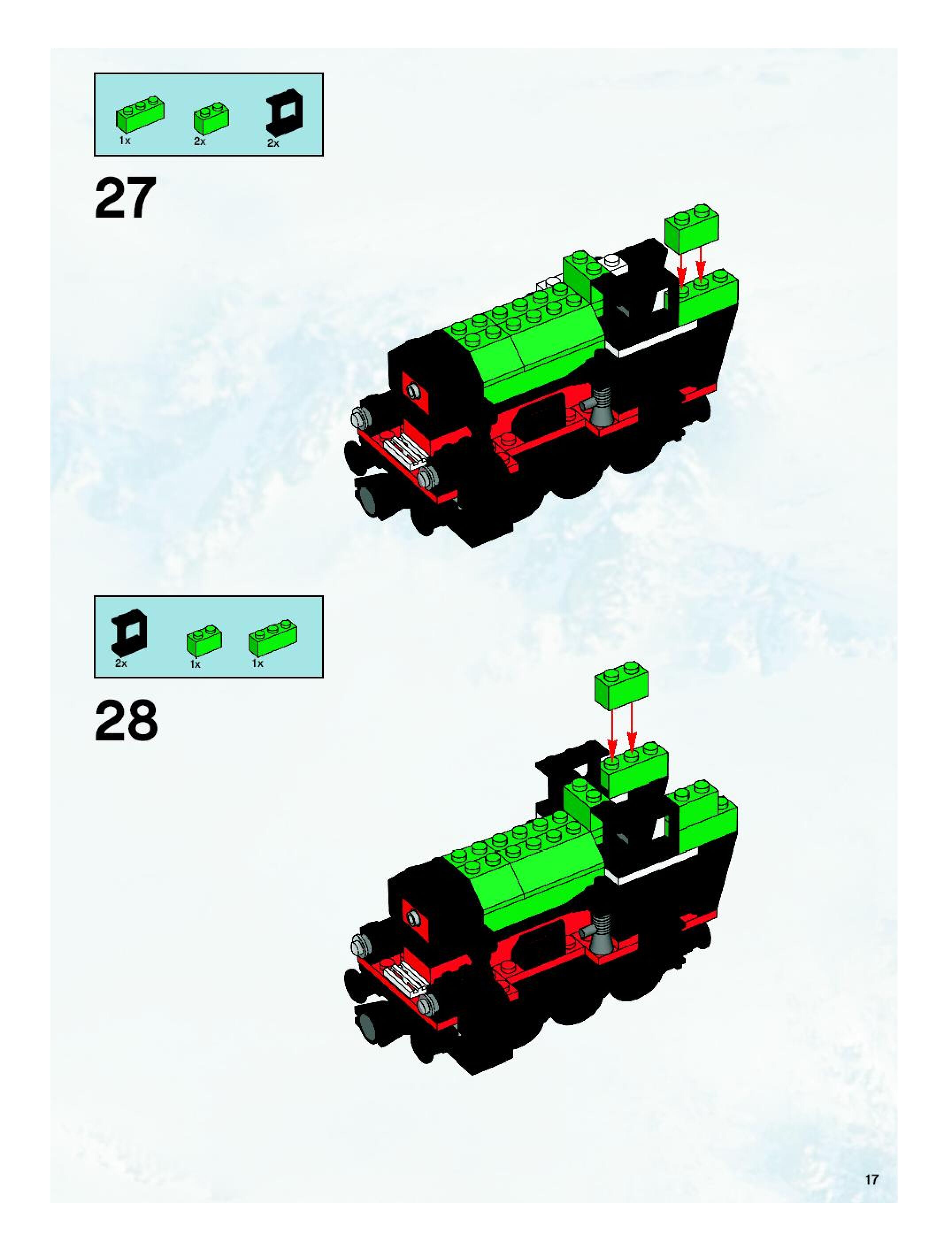 1x 2x 2x

27

2x 1x 1x

28

17