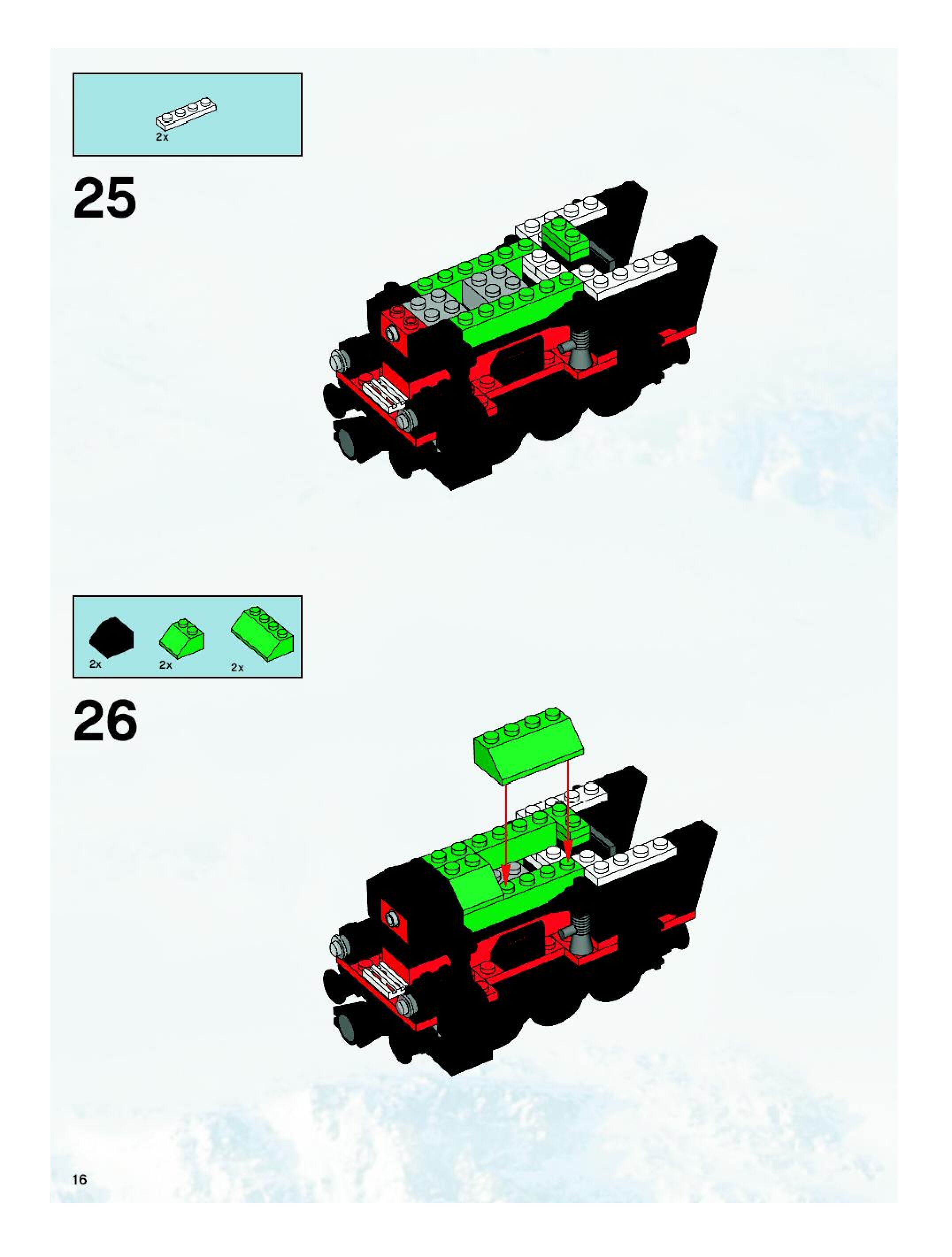 2x

25

2x
2x
2x

26

16