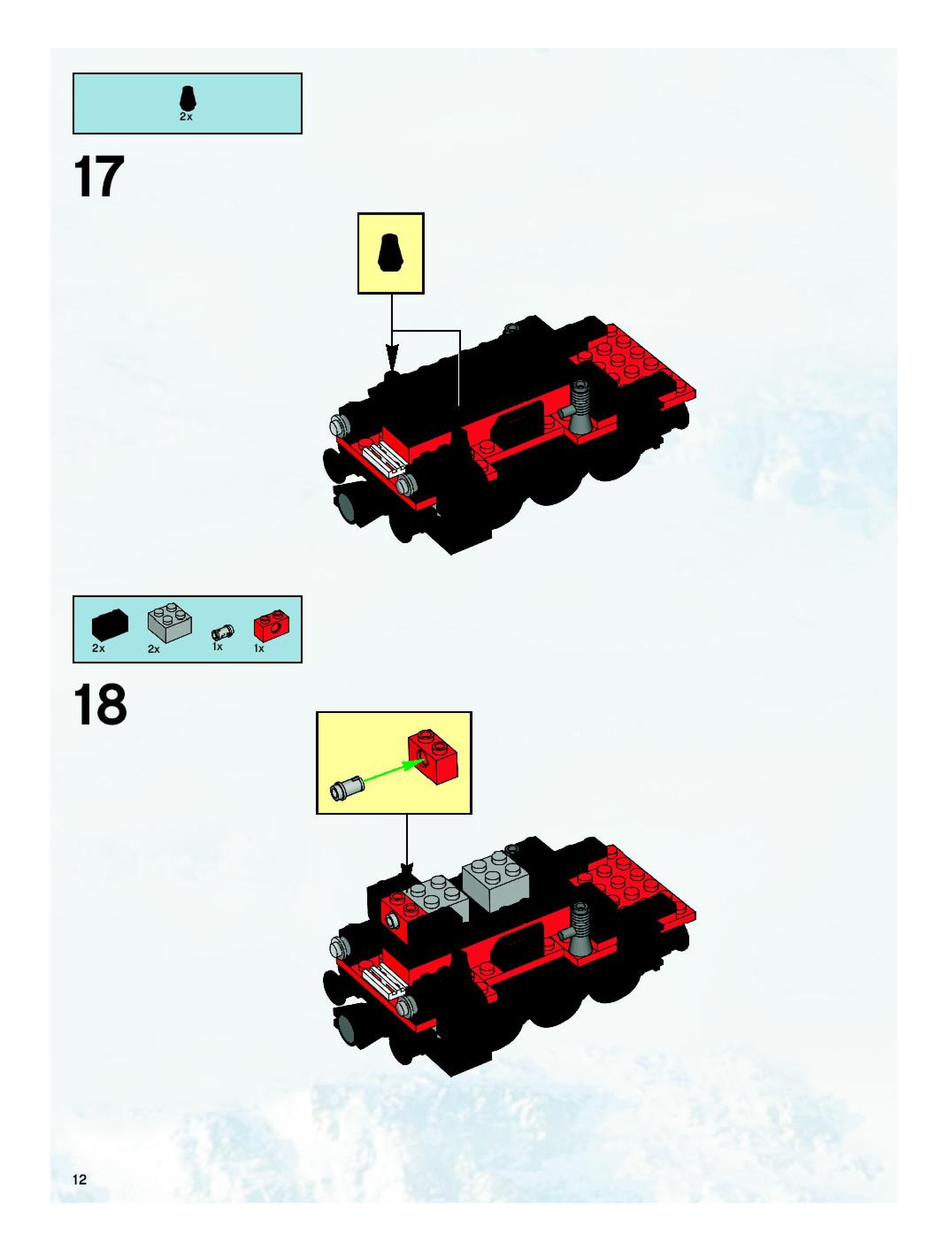 2x

17

2x 2x 1x 1x

18

12