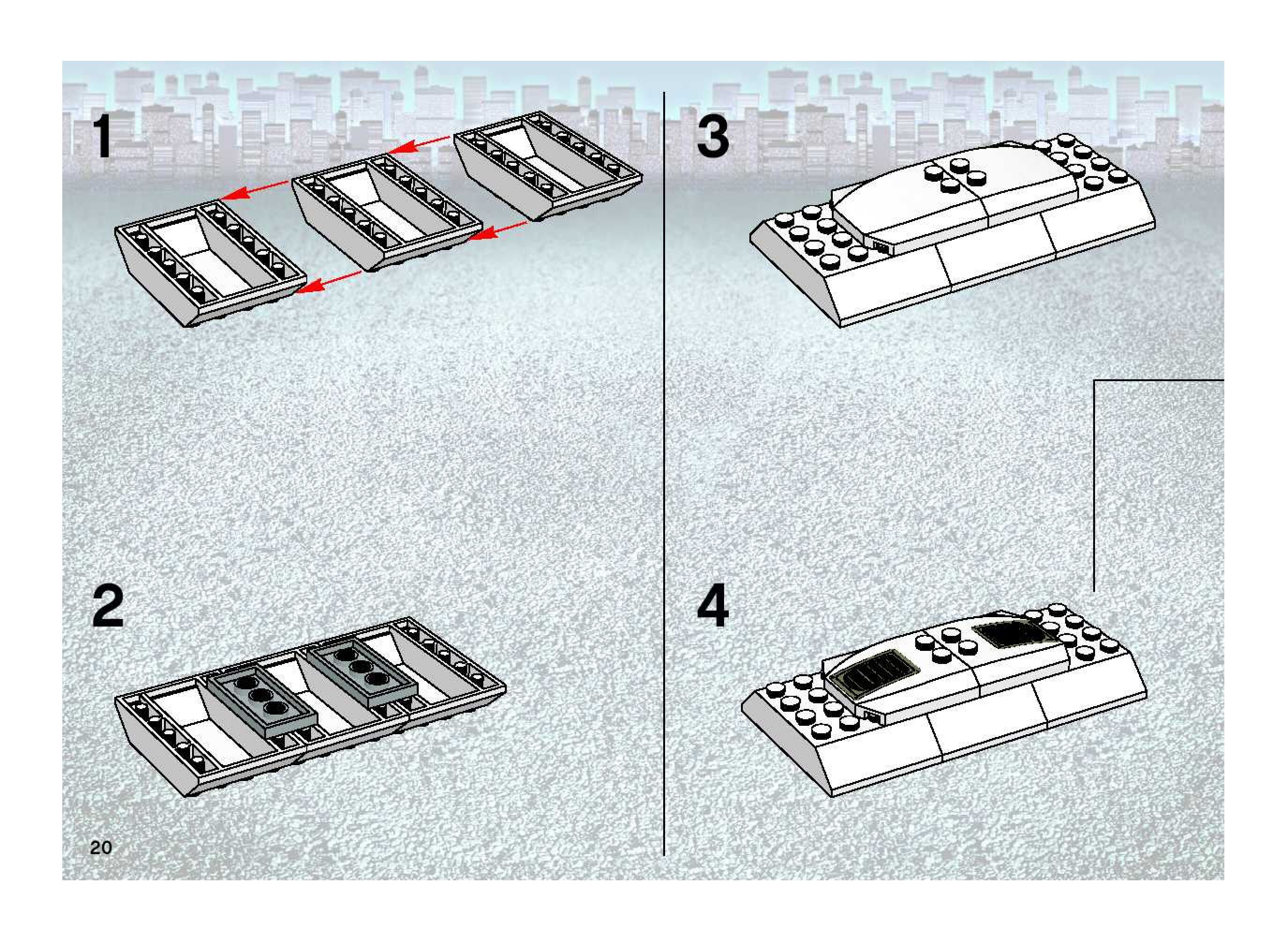 1

2

3

4

20