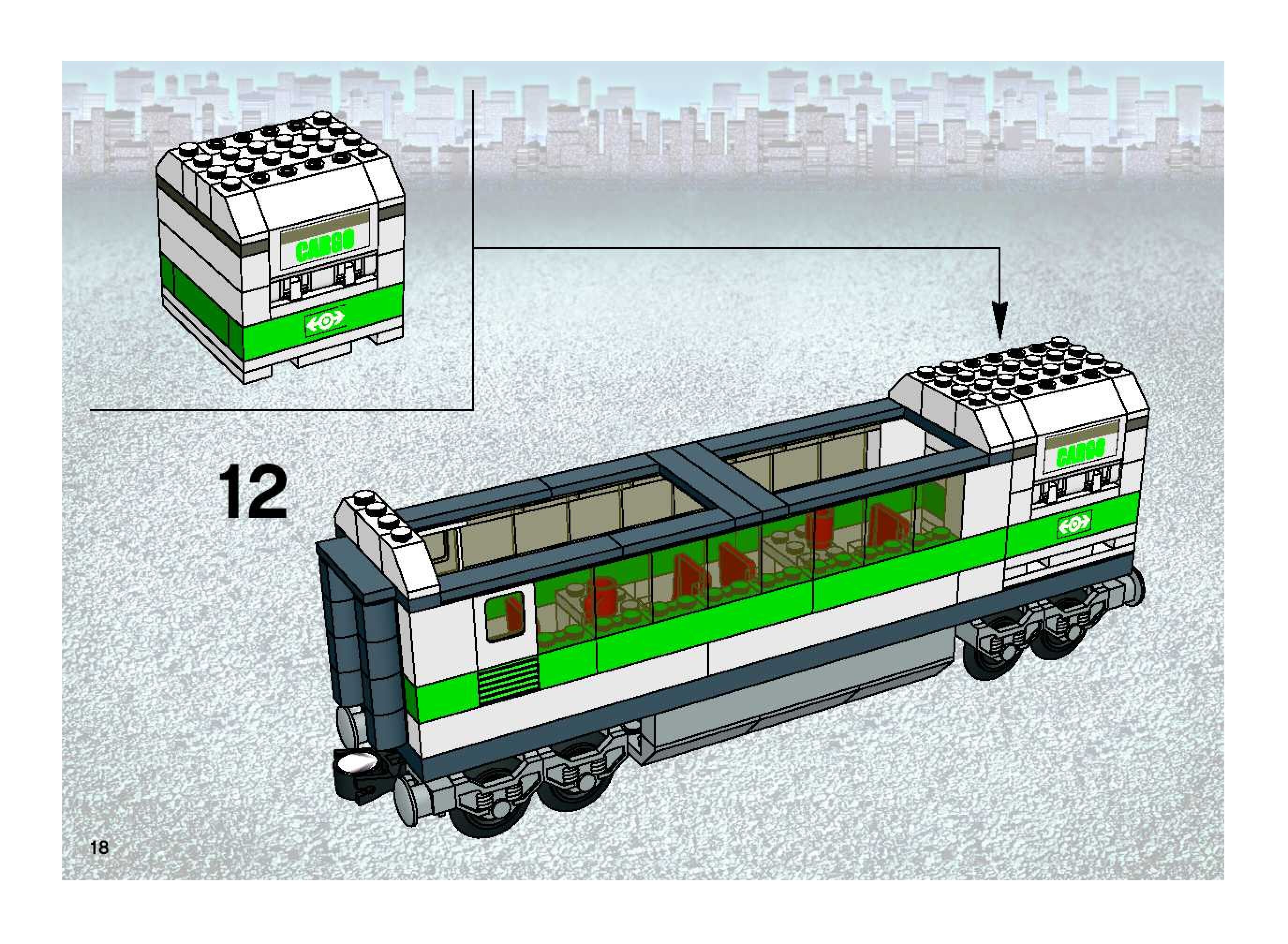 CARGO

12

CARGO

18