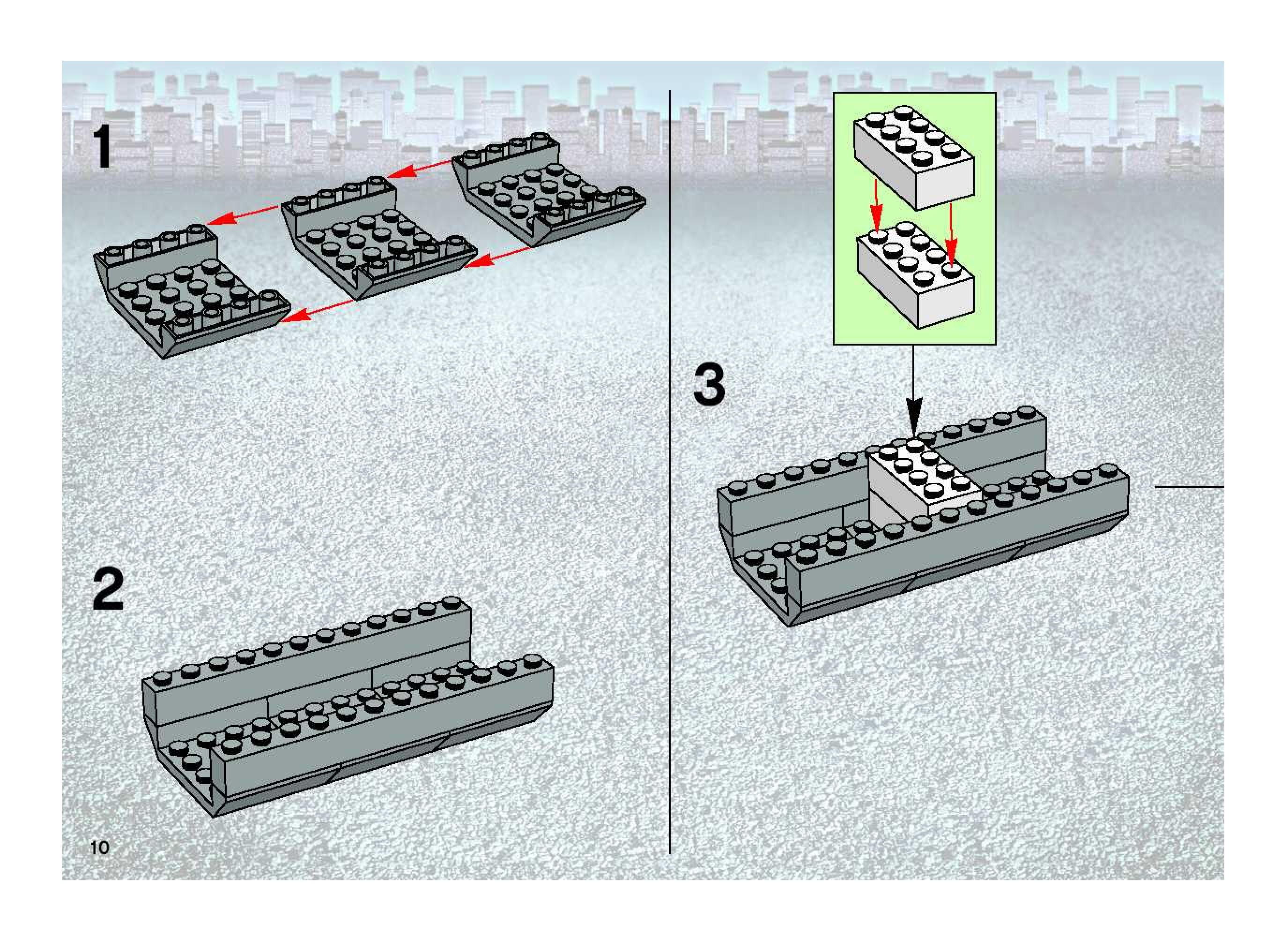 1

2

10

3