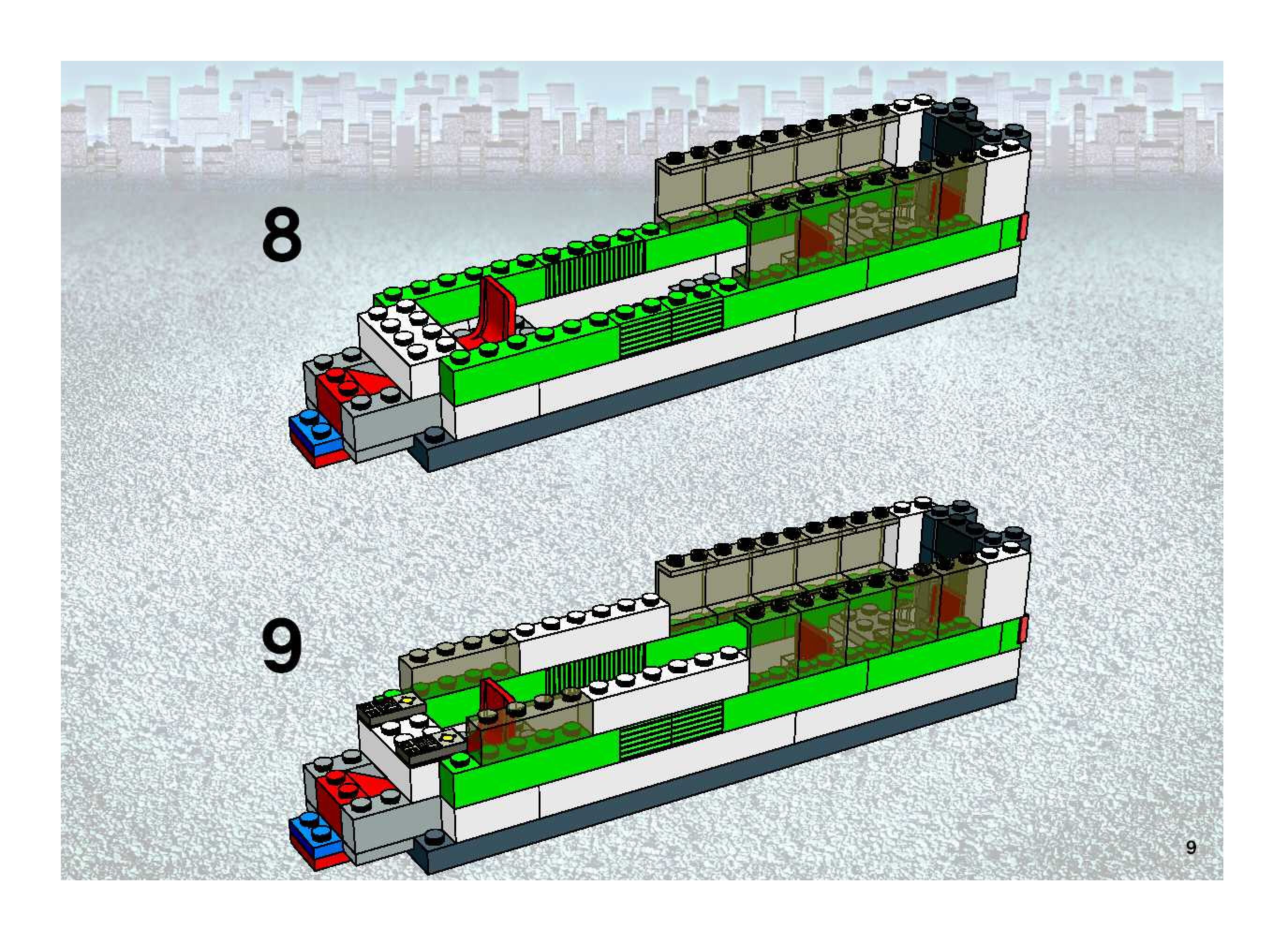 8

9

9