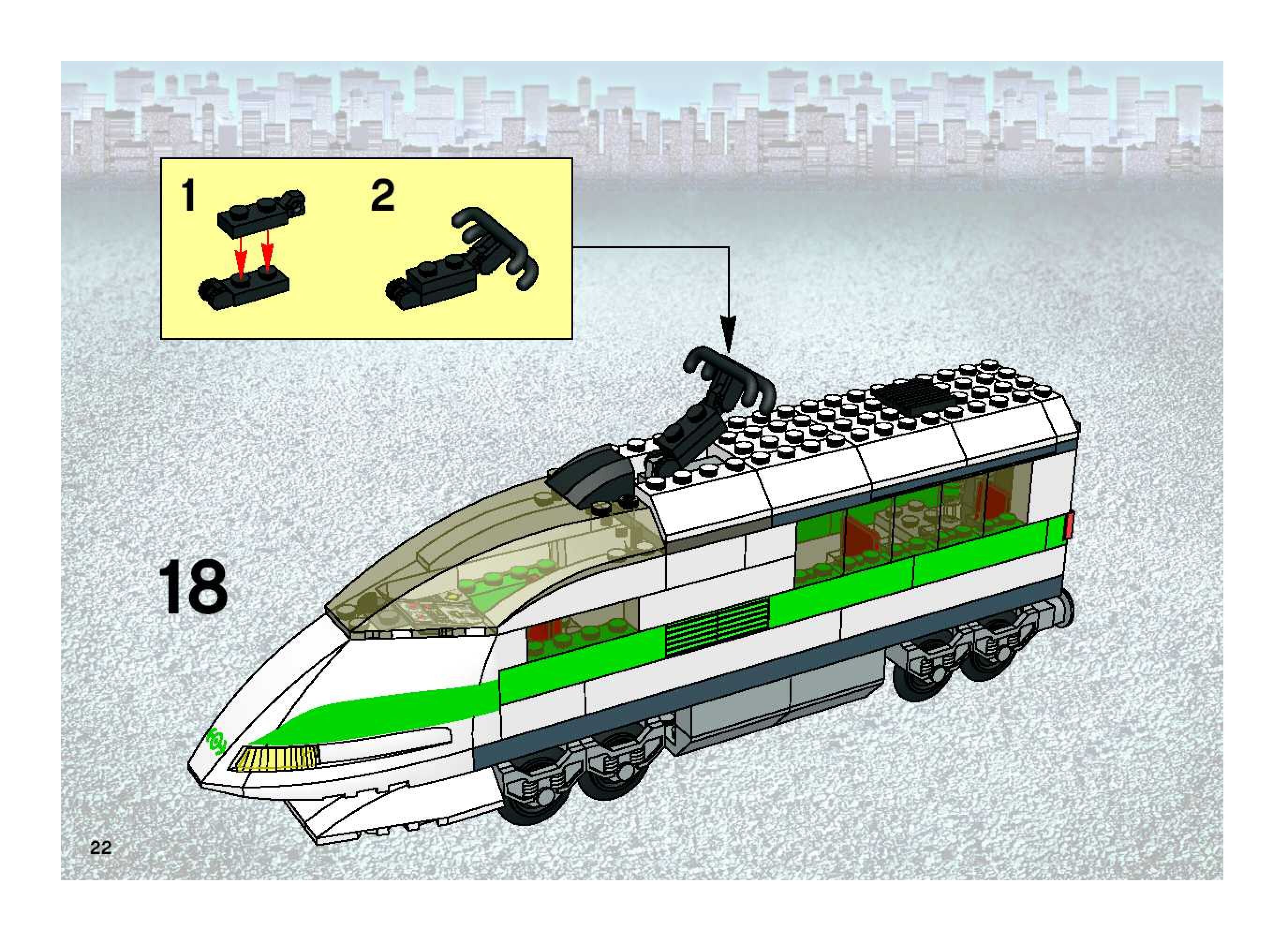 1 2

18

22