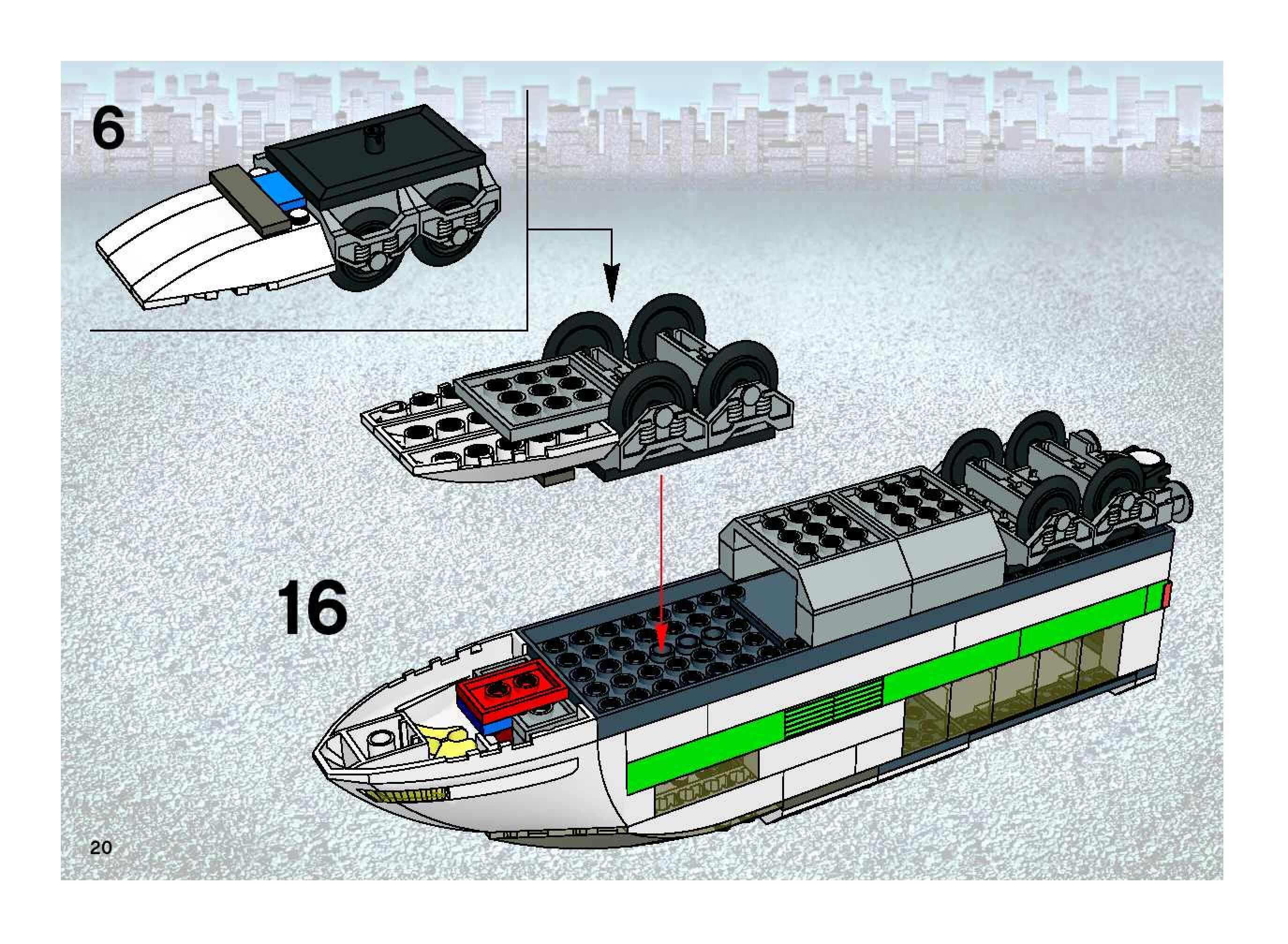 6

16

20