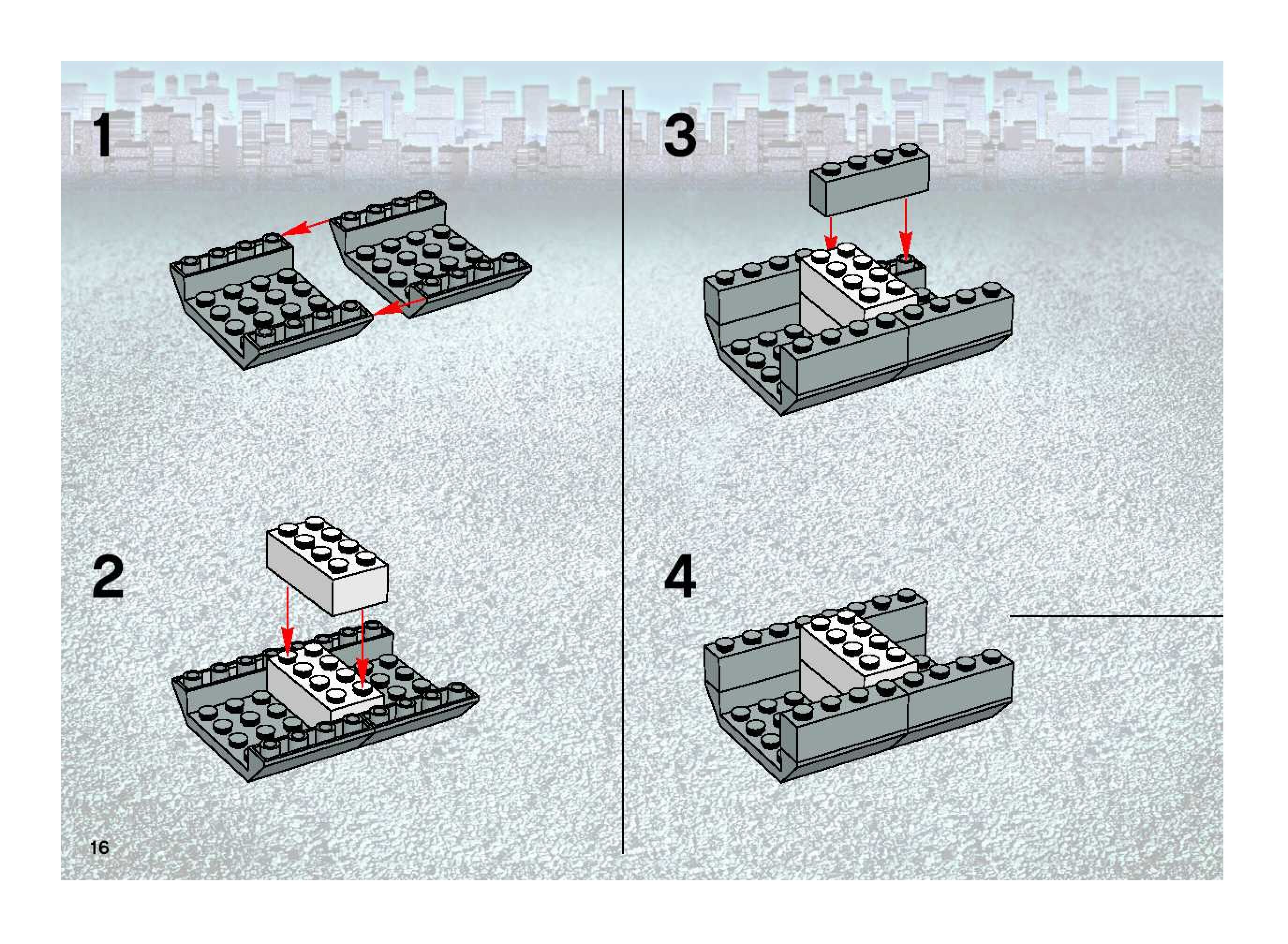 1

2

3

4

16