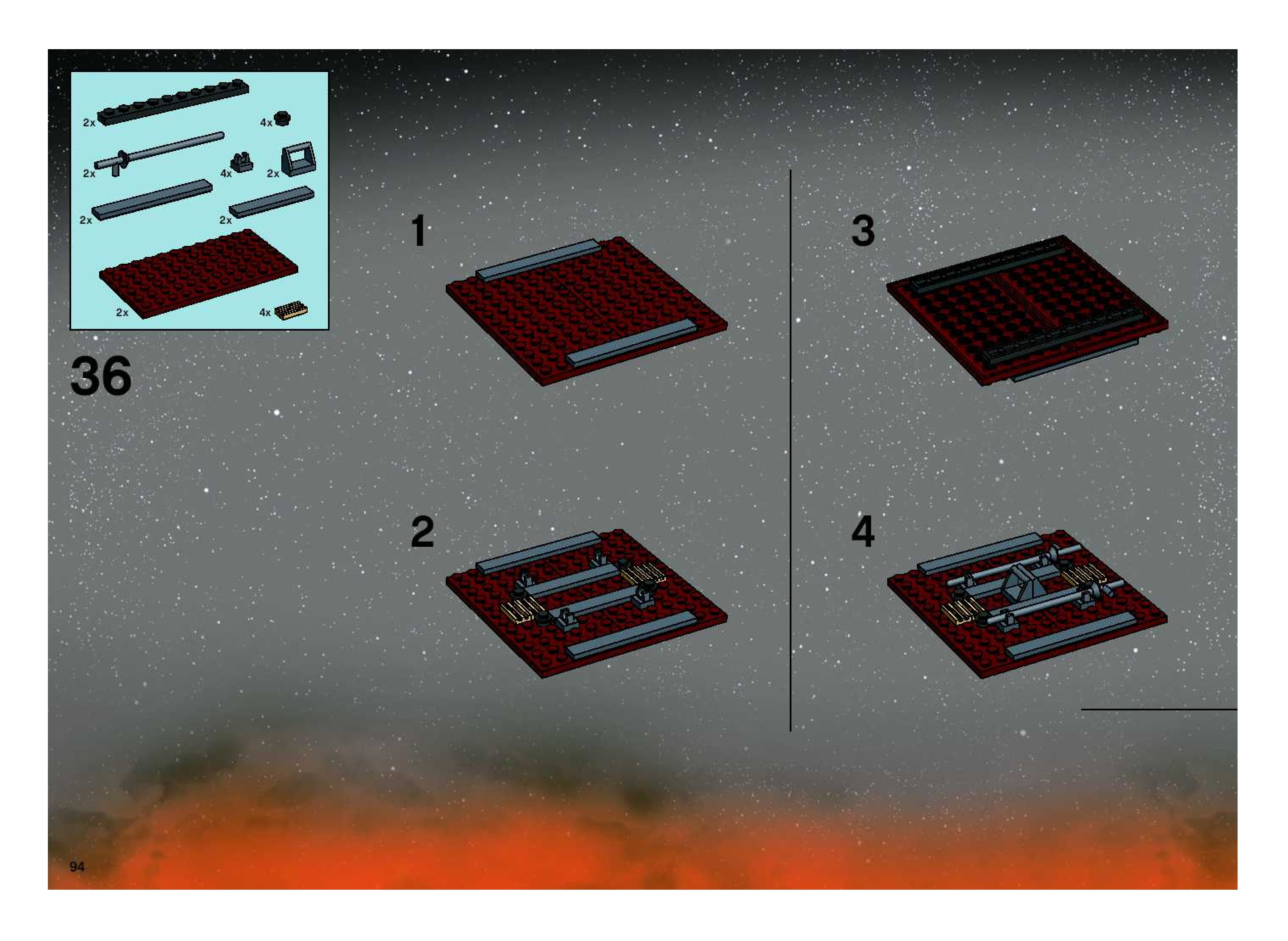 2x
4x
2x
4x
2x
2x
2x
2x
4x

36

1

2

3

4

94