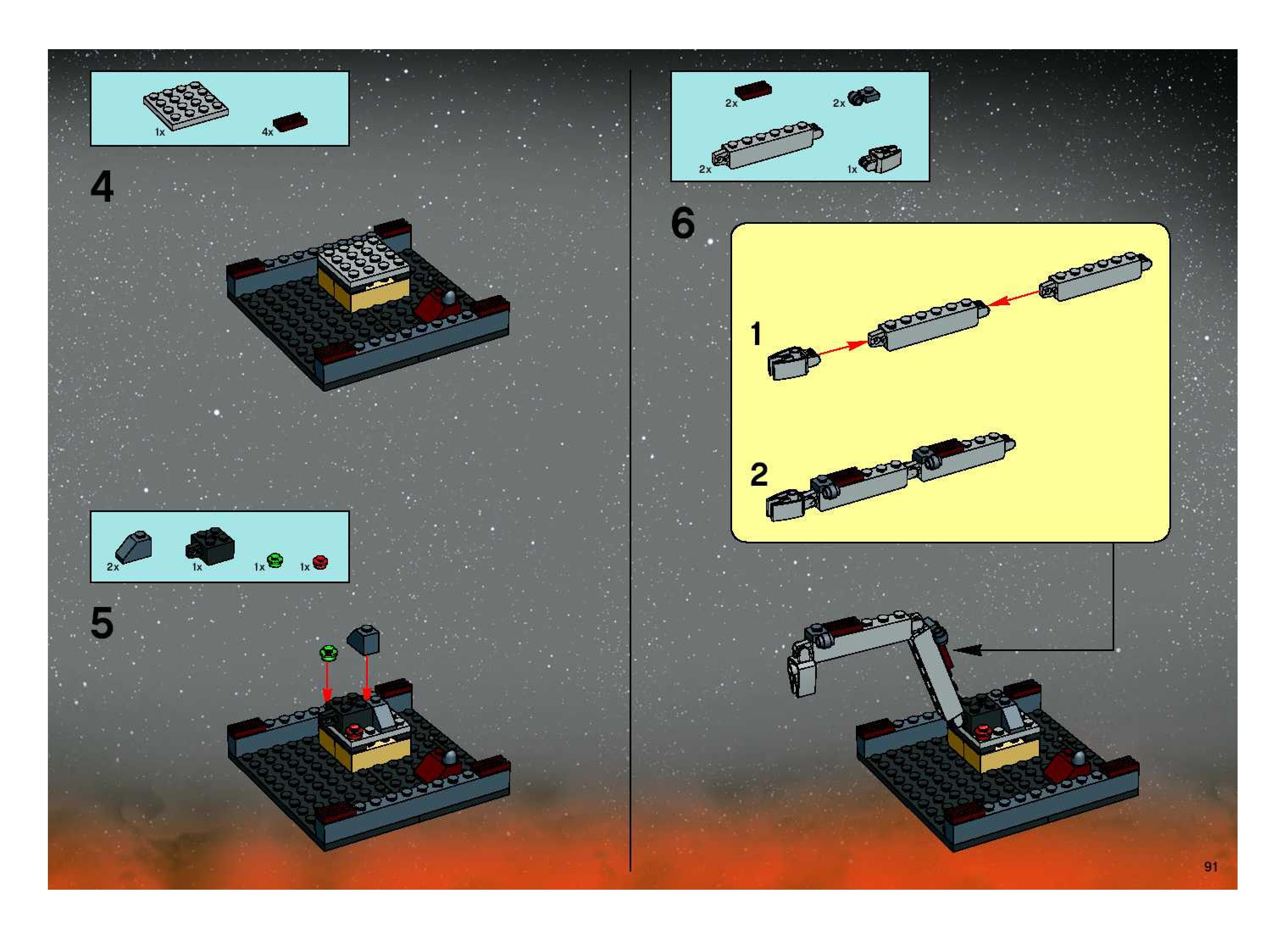 1x 4x

4

2x 1x 1x 1x

5

2x 2x
2x 1x

6

1

2

91