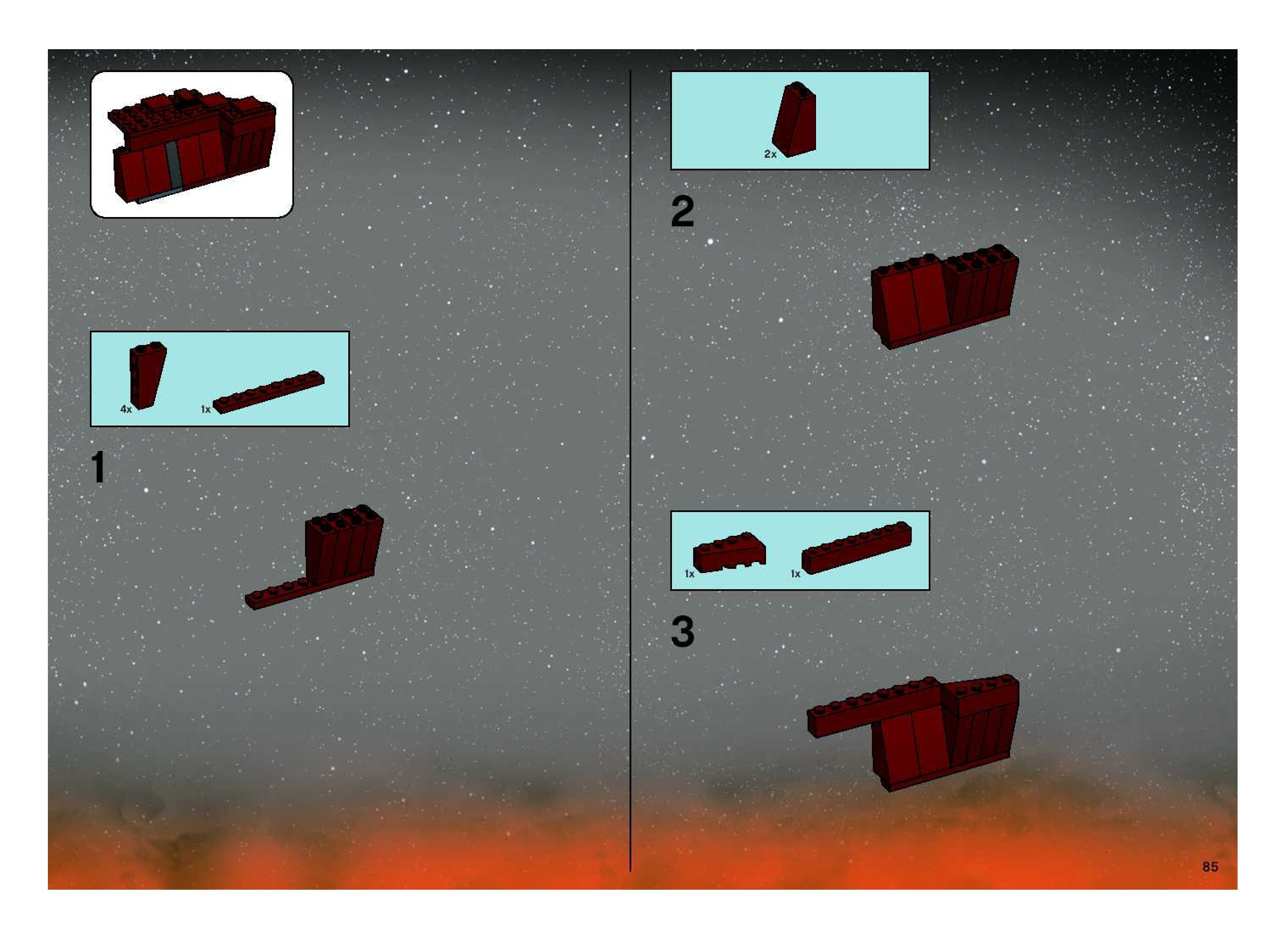 4x 1x

1

2x

2

1x 1x

3

85