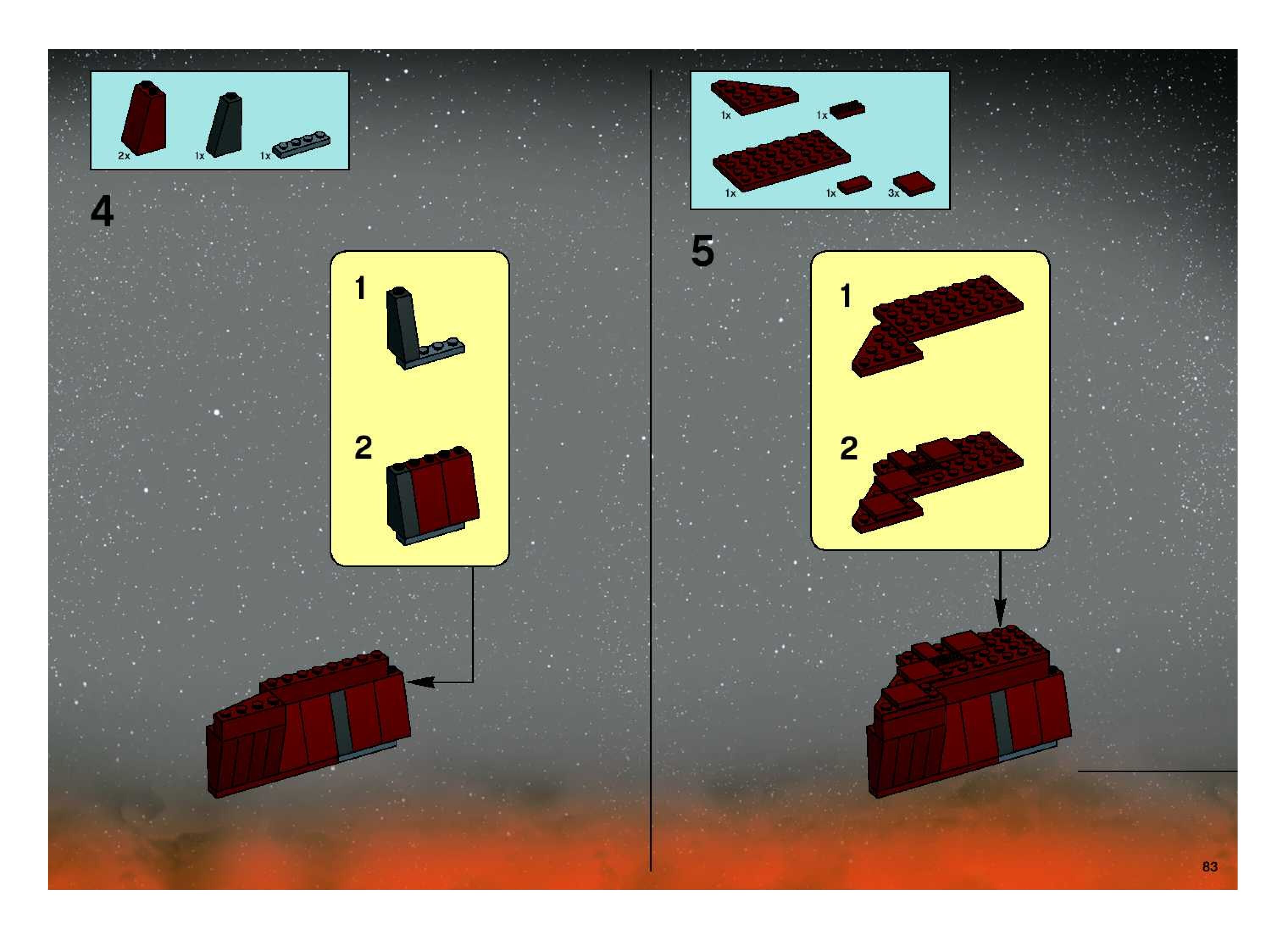 2x 1x 1x

4

1

2

1x 1x
1x 1x 3x

5

1

2

83