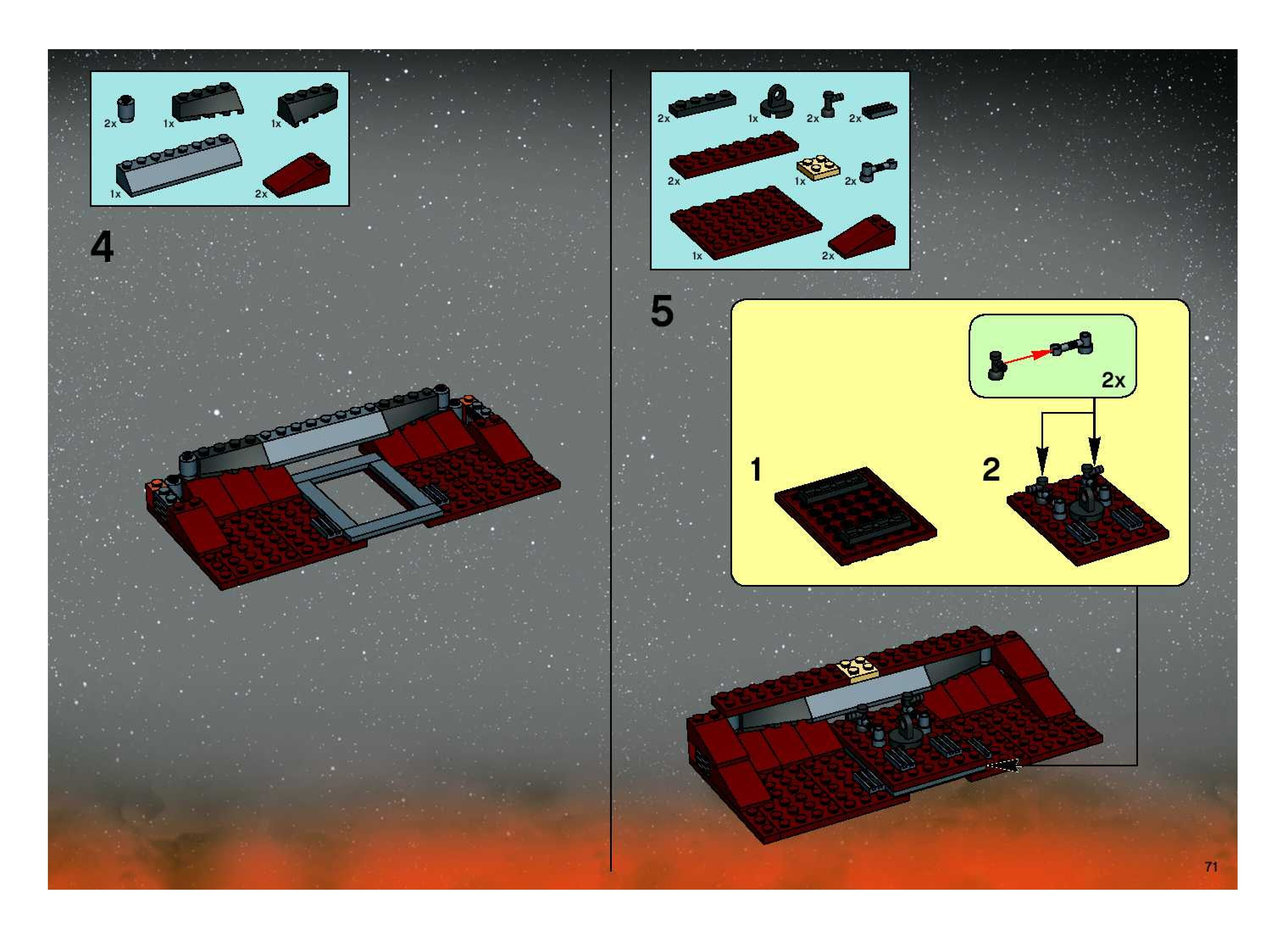 2x 1x 1x
1x 2x

4

2x 1x 2x 2x
2x 1x 2x
1x 2x

5

2x

1

2

71