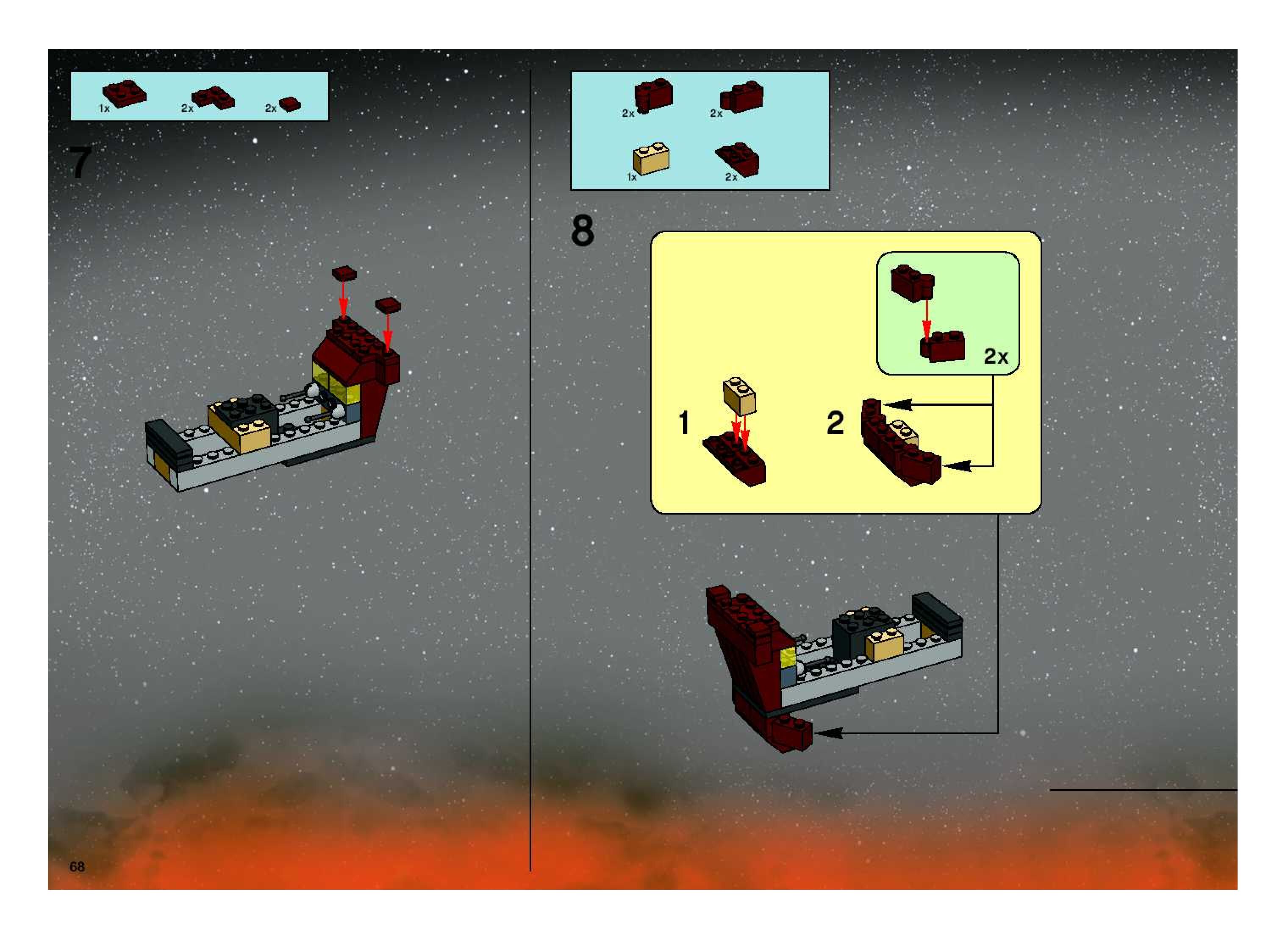 1x 2x 2x

7

2x 2x
1x 2x

8

2x

1

2

68