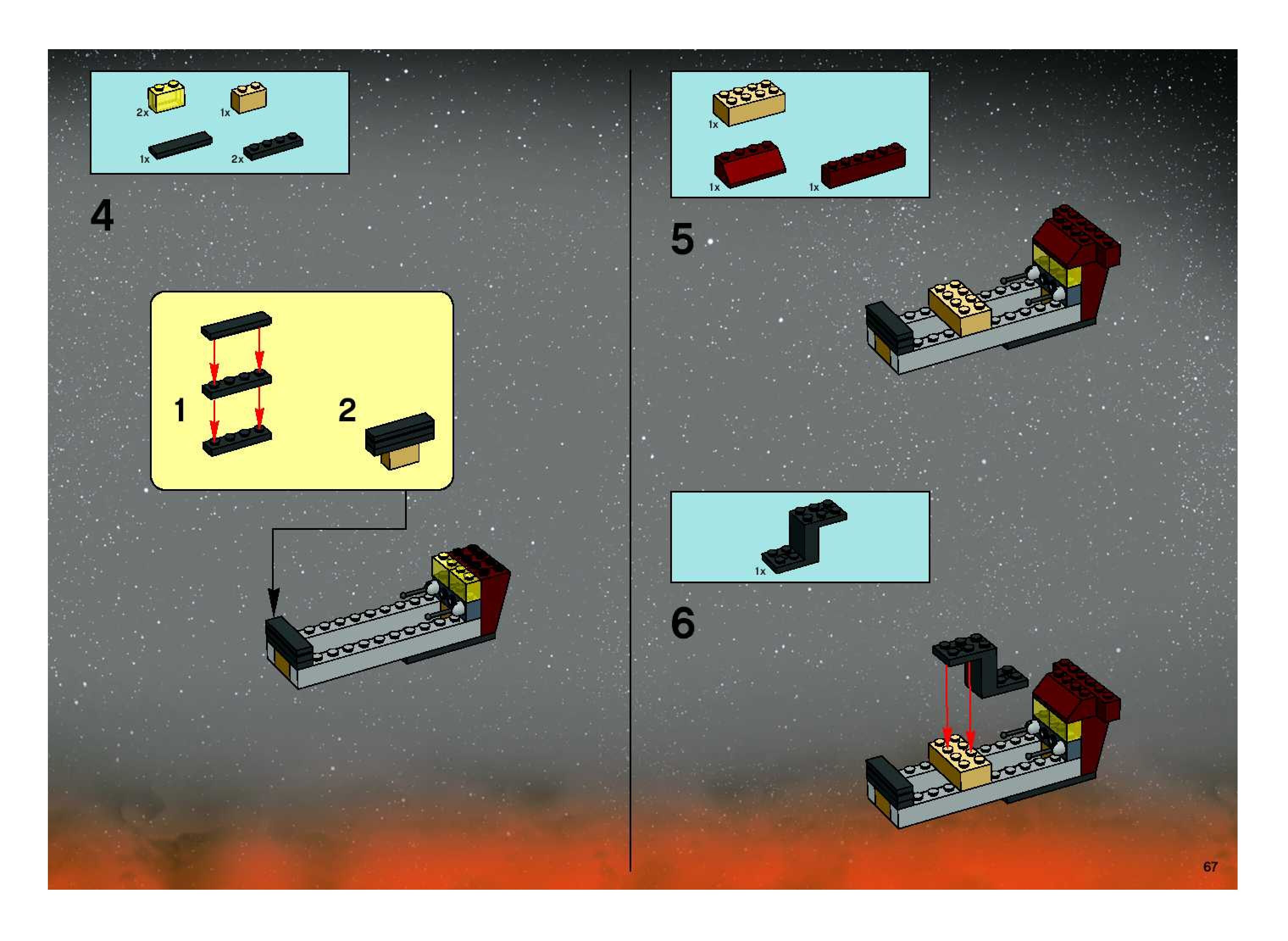 2x 1x
1x 2x

4

1

2

1x

1x 1x

5

1x

6

67