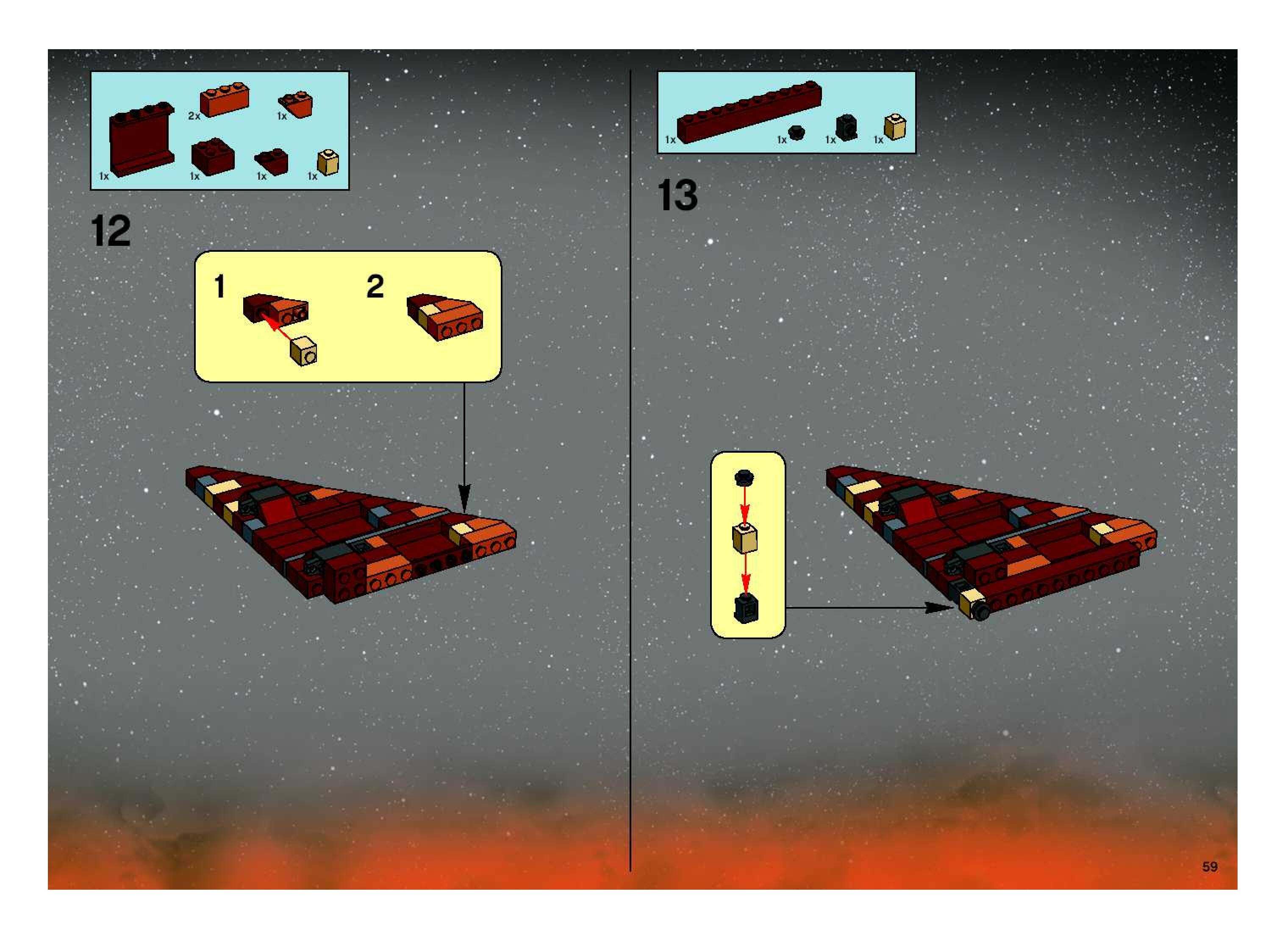 2x 1x
1x 1x 1x 1x

12

1 2

1x 1x 1x 1x

13

59