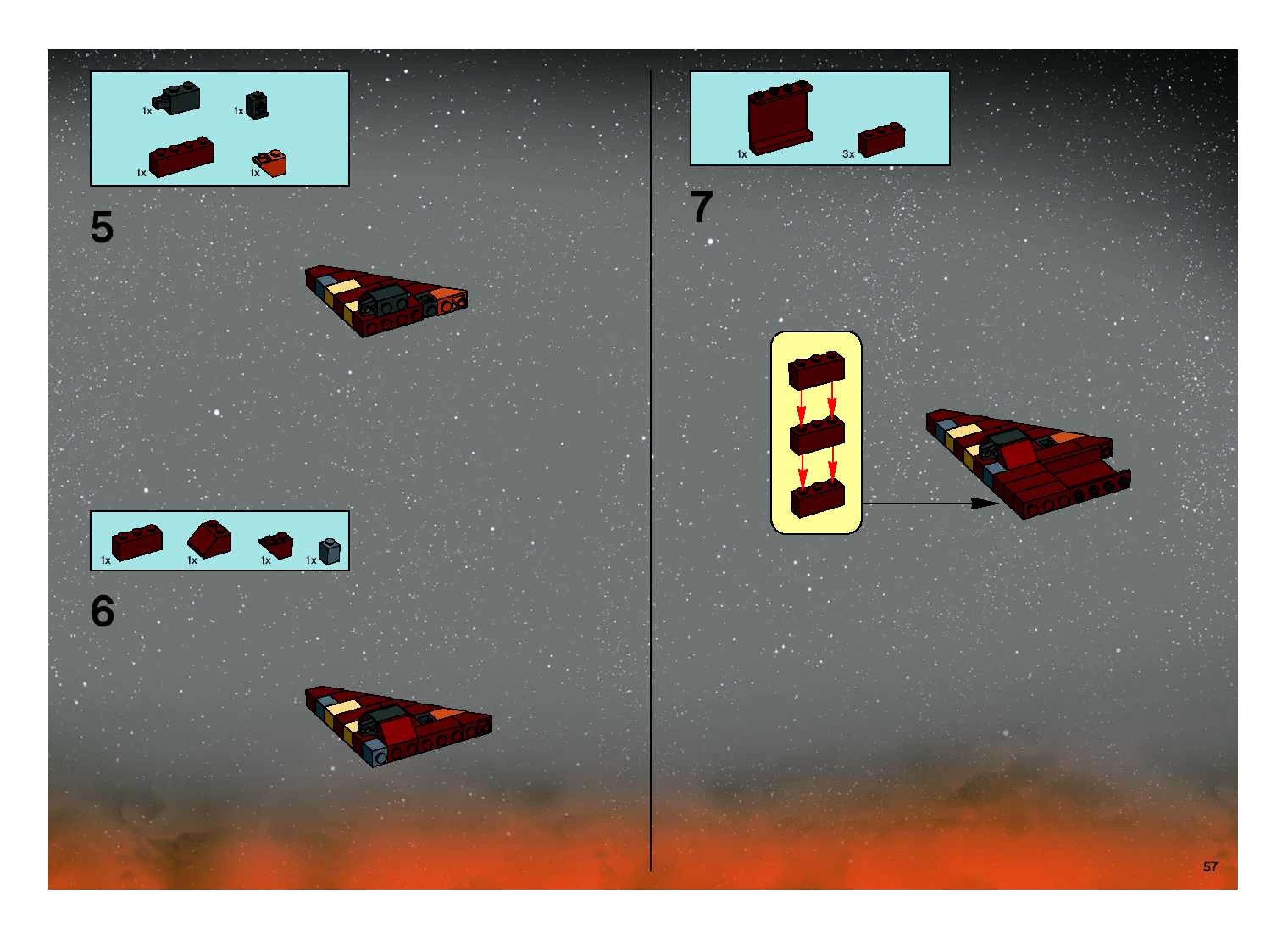 1x 1x
1x 1x

5

1x 1x 1x 1x

6

1x 3x

7

57