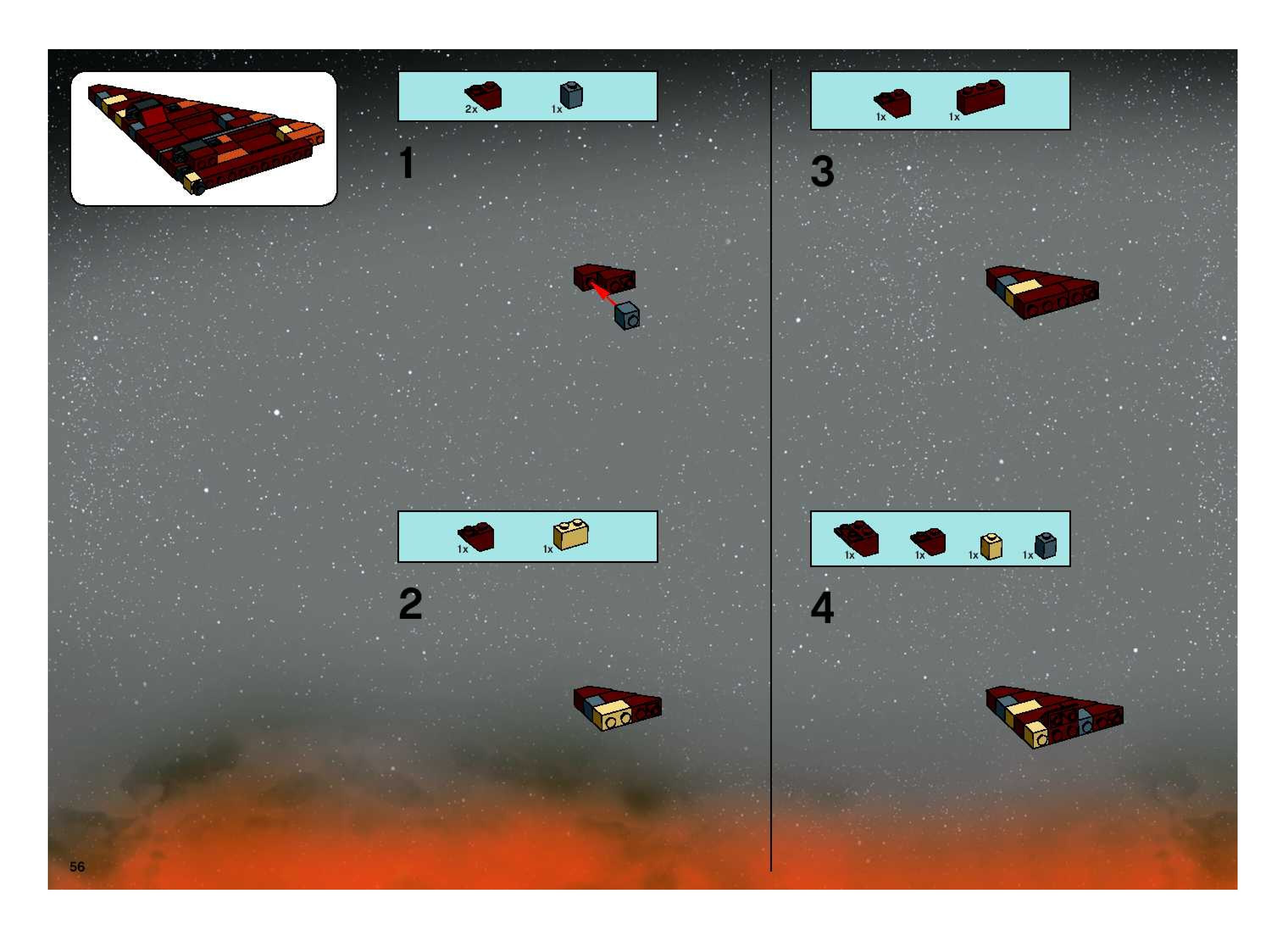 2x 1x

1

1x 1x

2

1x 1x

3

1x 1x 1x 1x

4

56