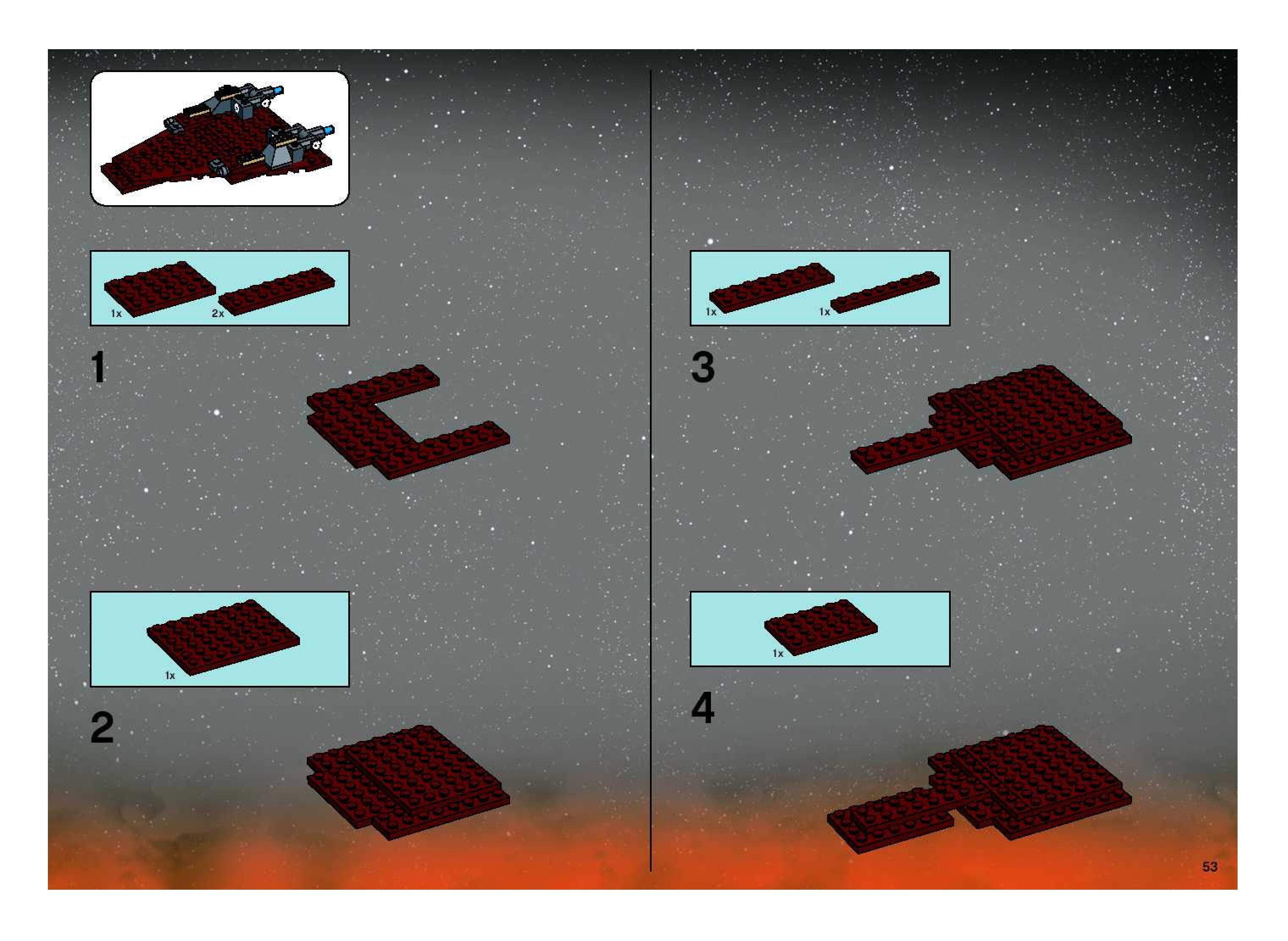 1x 2x

1

1x

2

1x 1x

3

1x

4

53