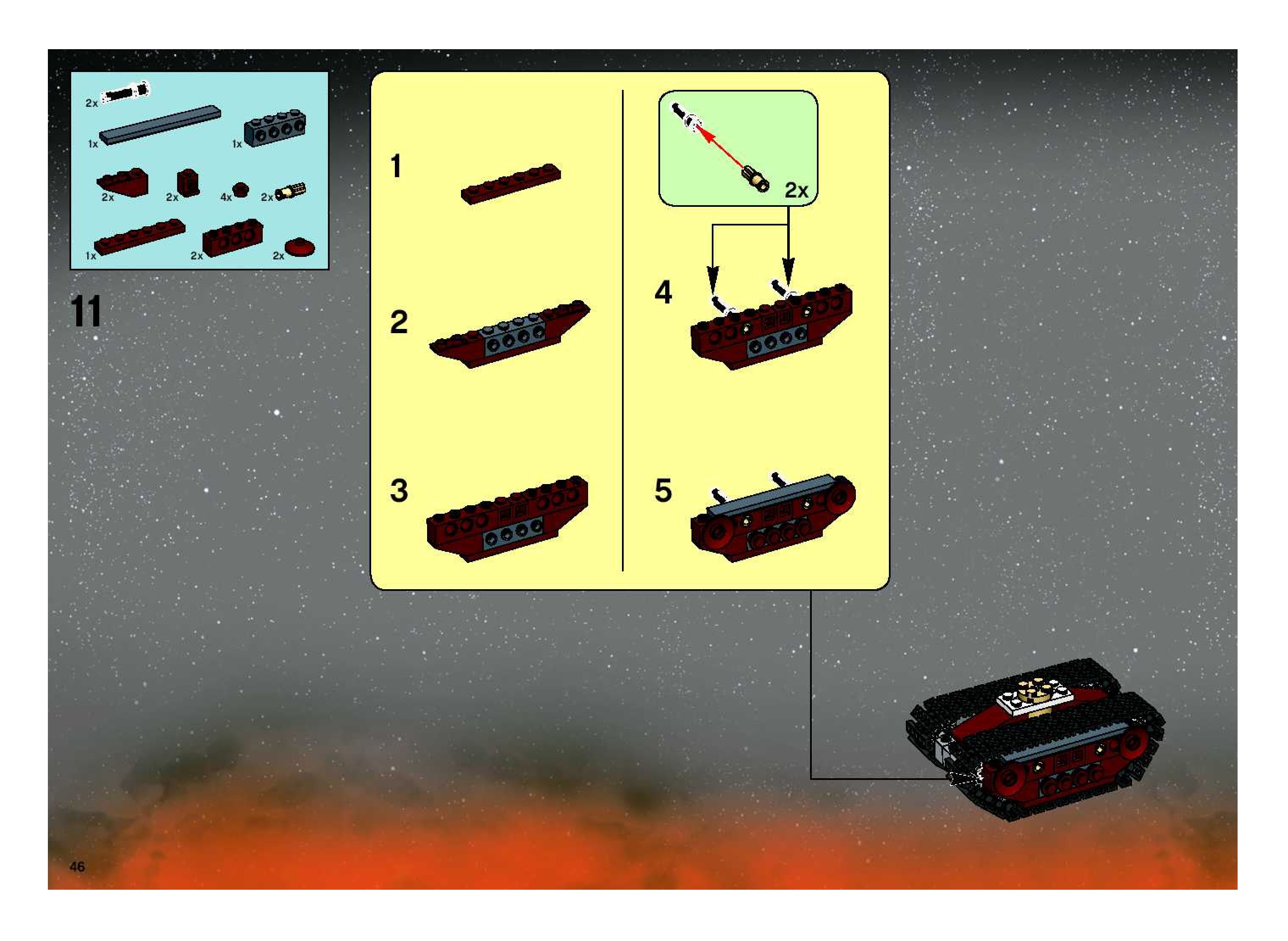 2x

1x

1x

2x

2x

4x

2x

1x

2x

2x

11

1

2

3

2x

4

5

46