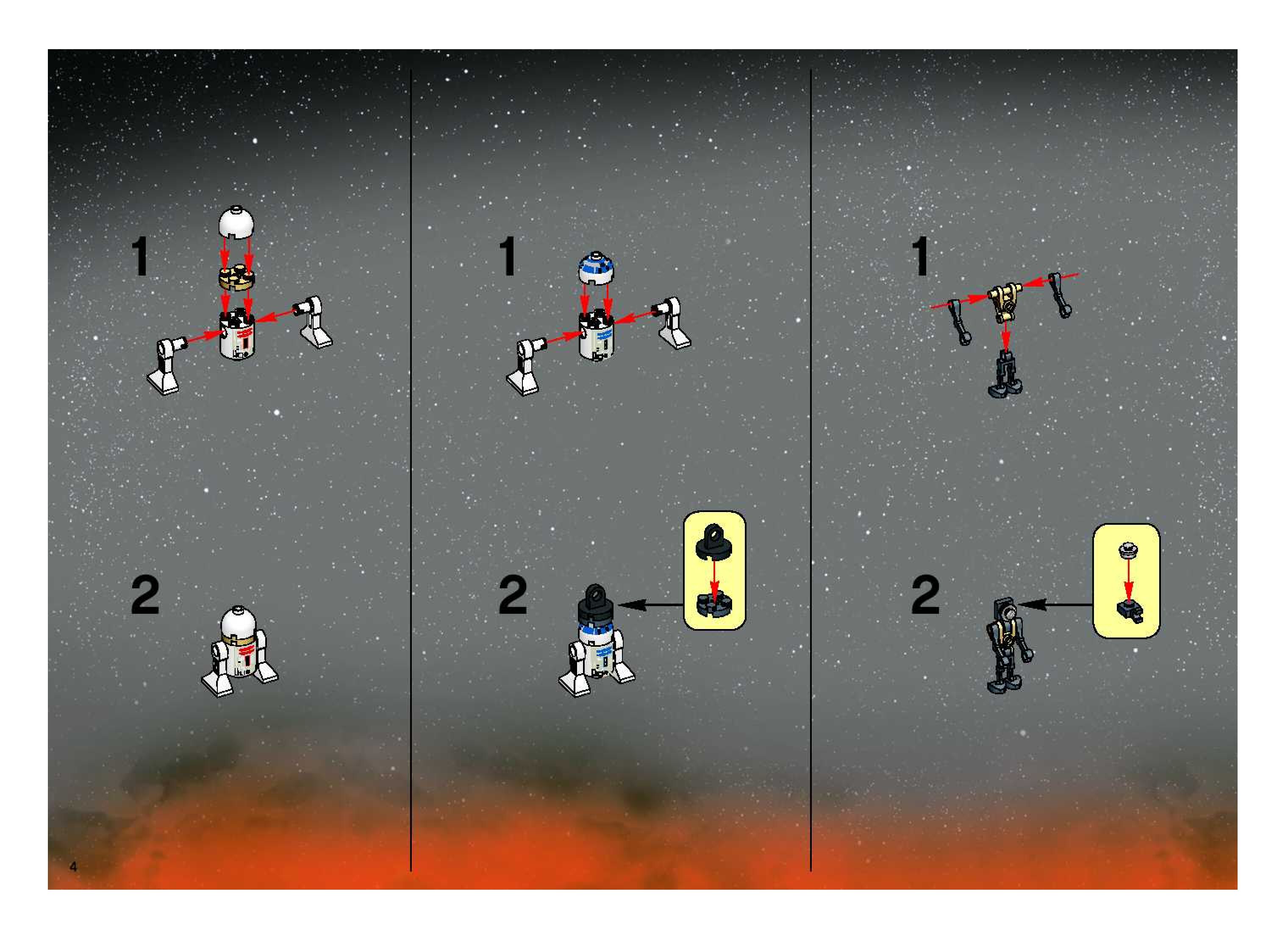 1

2

1

2

1

2

4