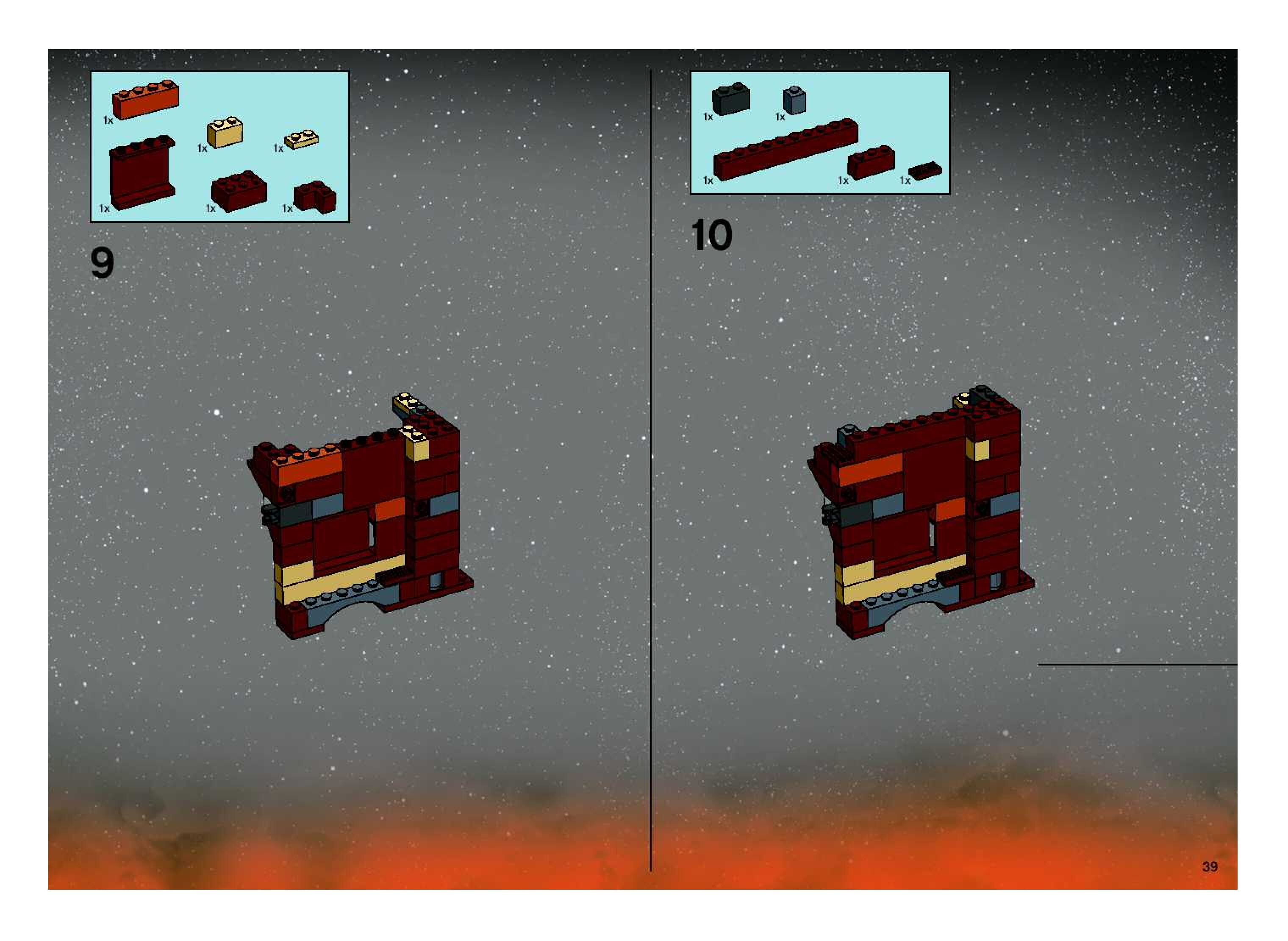 1x
1x
1x
1x
1x
1x

9

1x
1x
1x
1x
1x

10

39