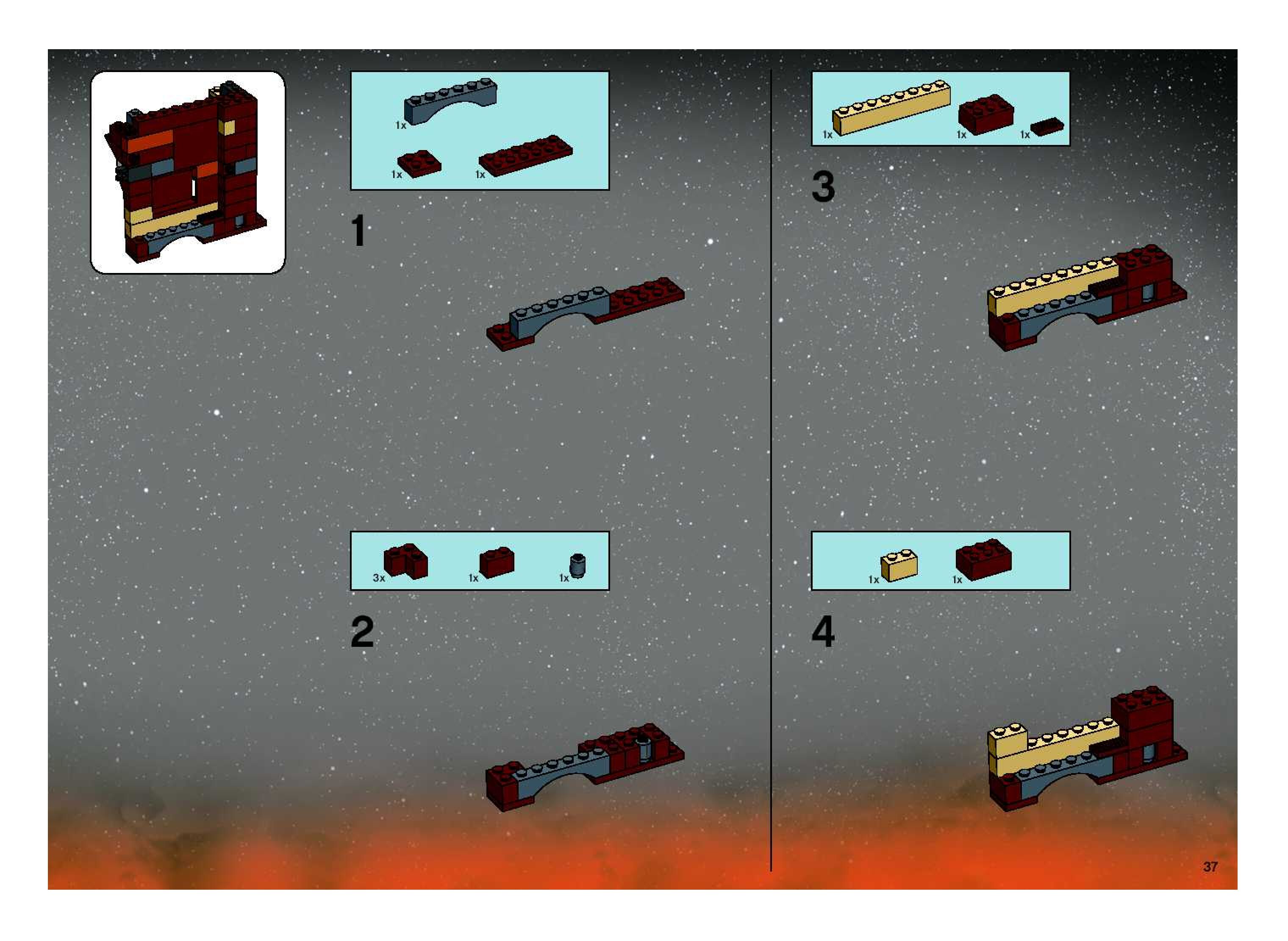 1x
1x
1x

1

3x
1x
1x

2

1x
1x
1x

3

1x
1x

4

37