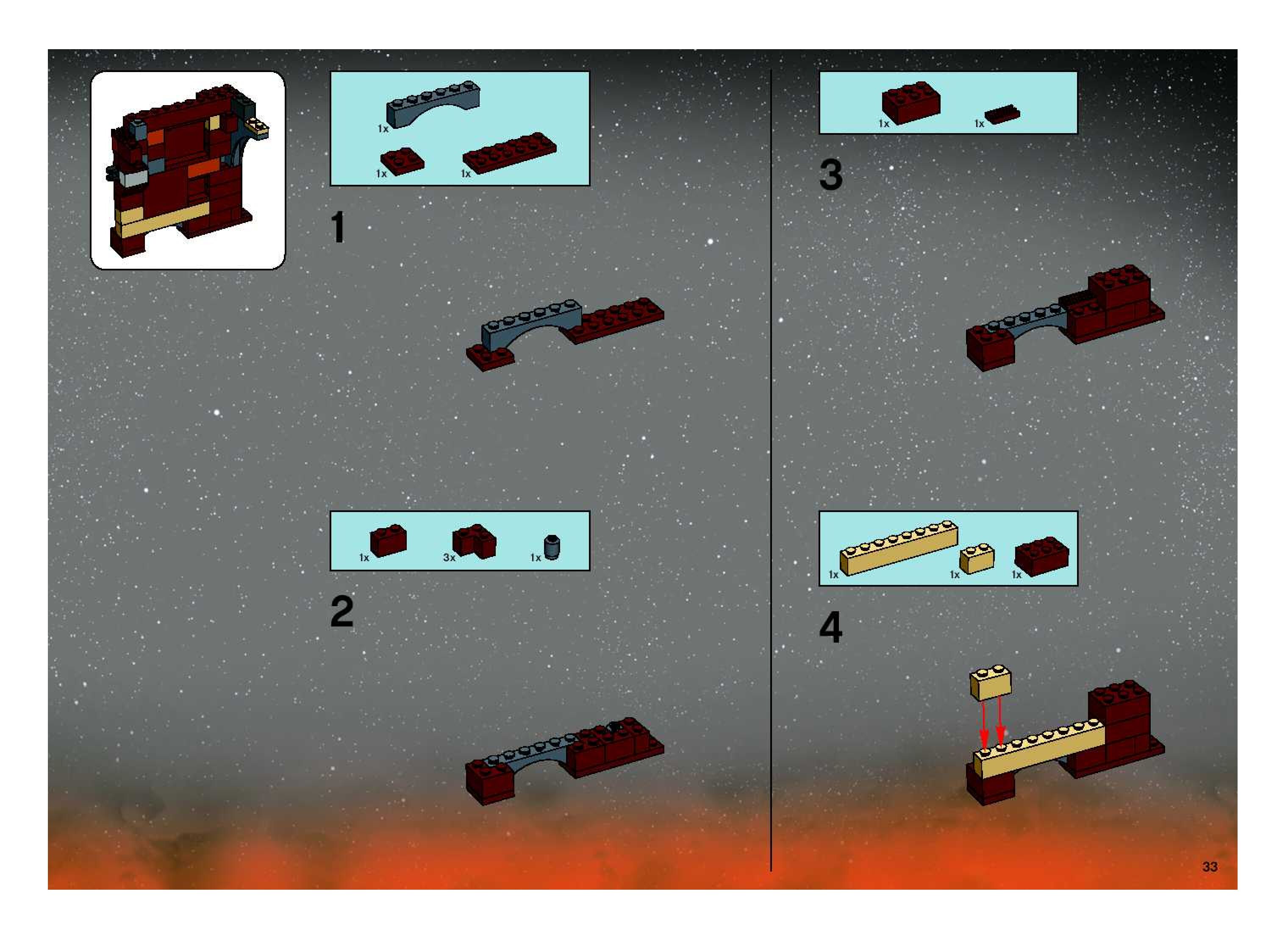 1x
1x
1x

1

1x
3x
1x

2

1x
1x

3

1x
1x
1x

4

33