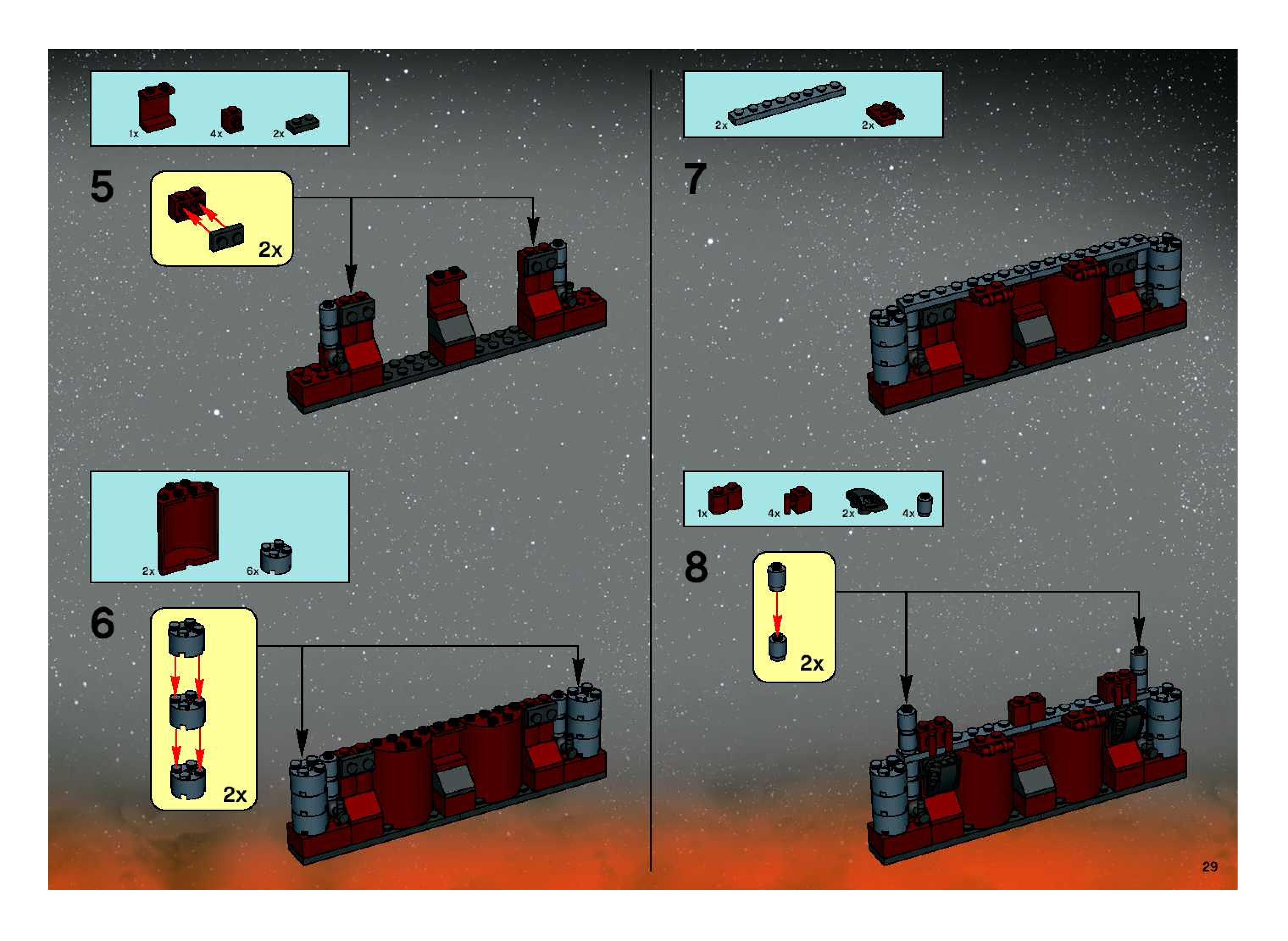 1x 4x 2x

5

2x

2x 6x

6

2x

2x 2x

7

1x 4x 2x 4x

8

2x

29